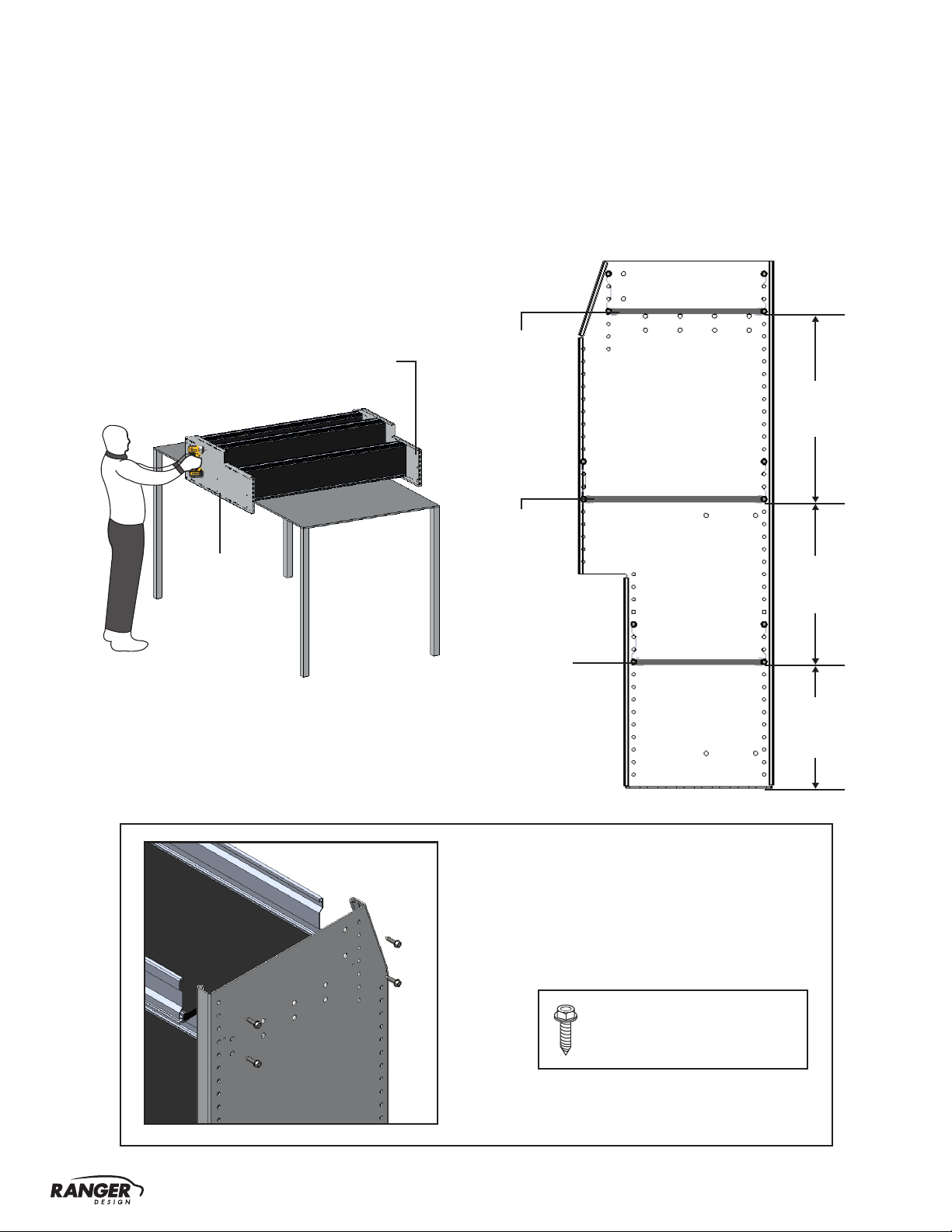 RANGER
DESIGN