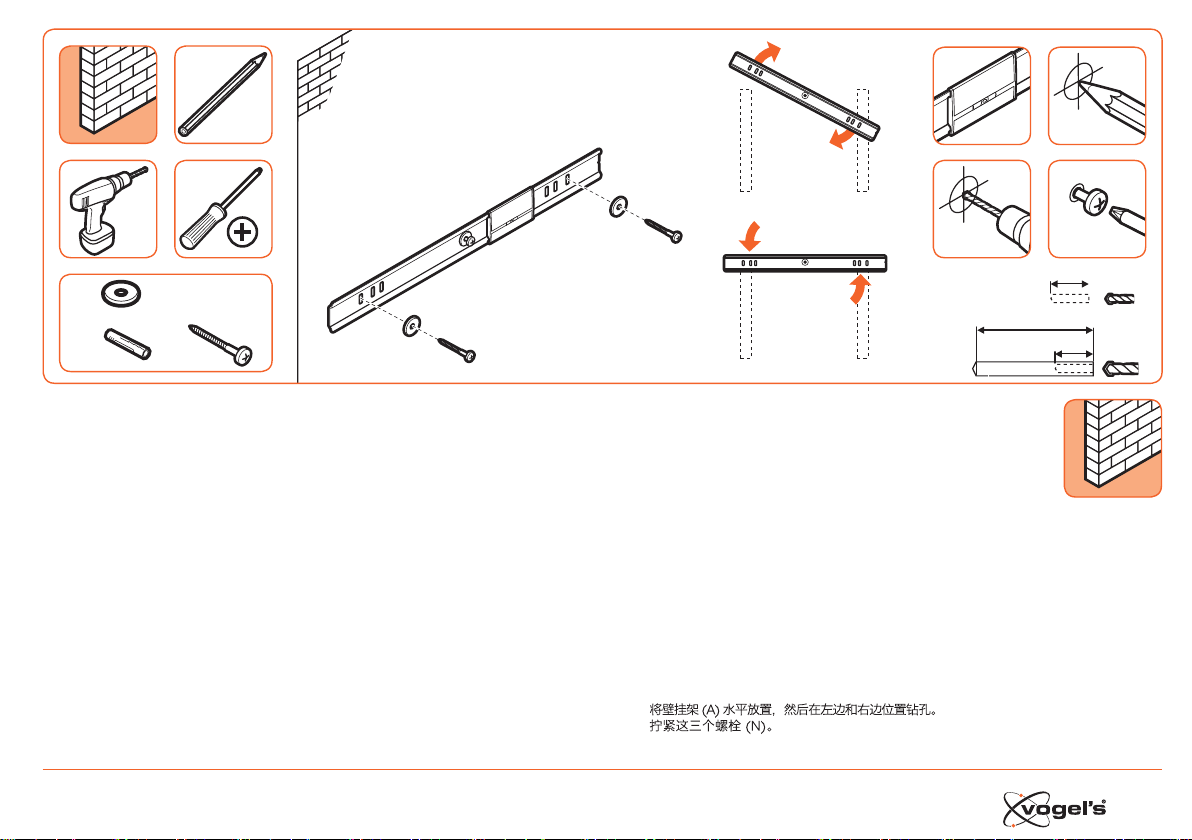 将壁挂架 (A) 水平放置，然后在左边和右边位置钻孔。
拧紧这三个螺栓 (N)。

vogel's