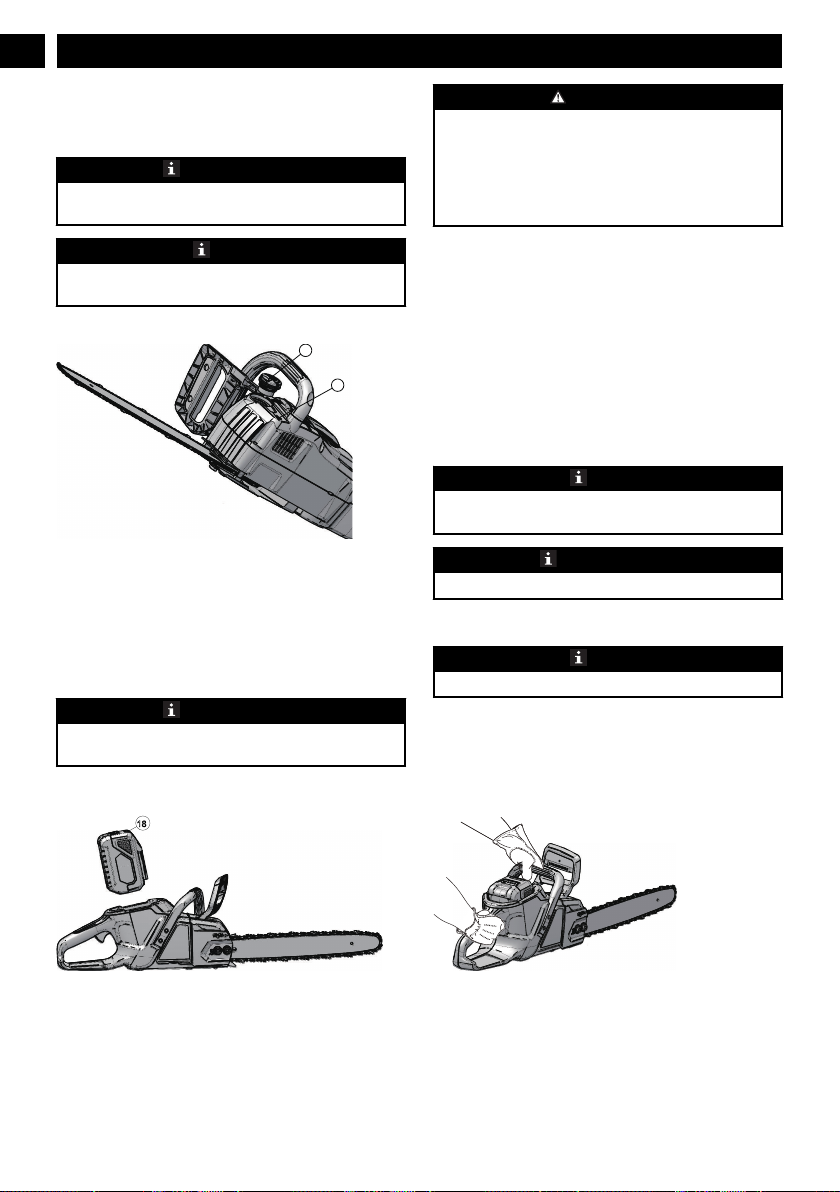 18