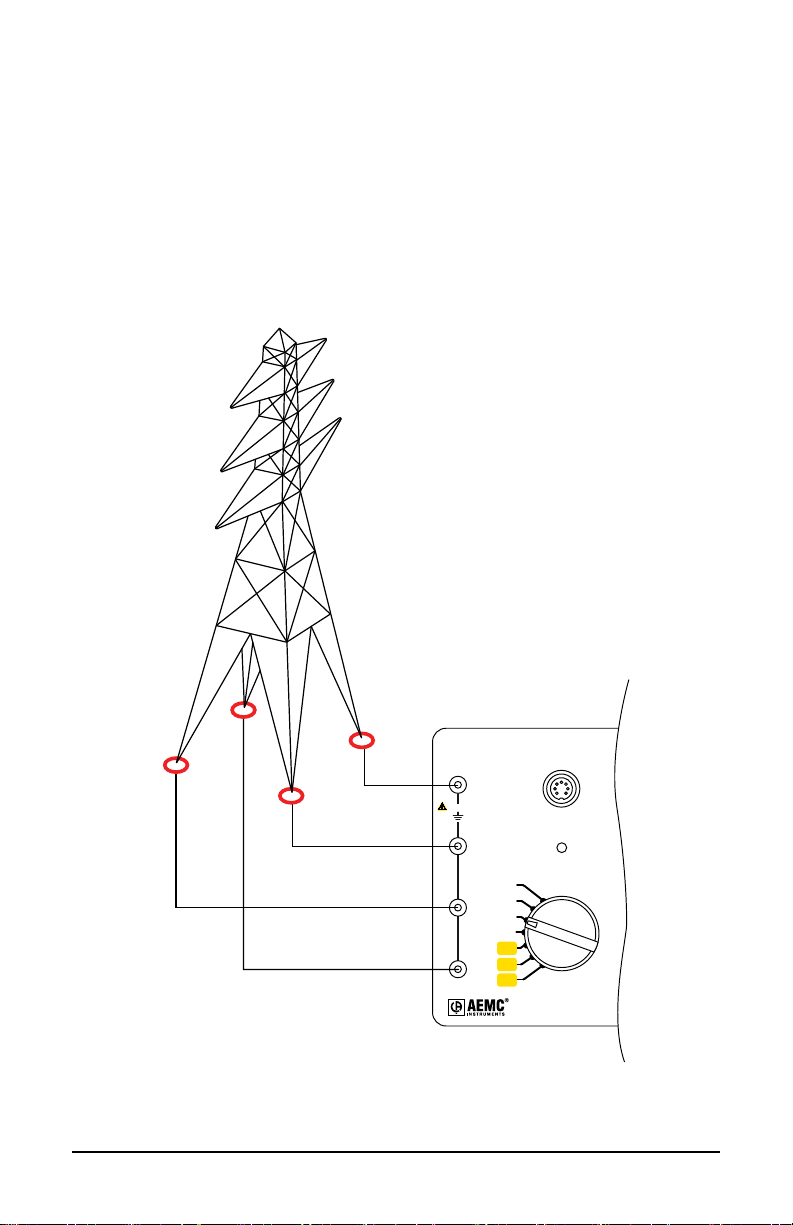 AEMC®
INSTRUMENTS