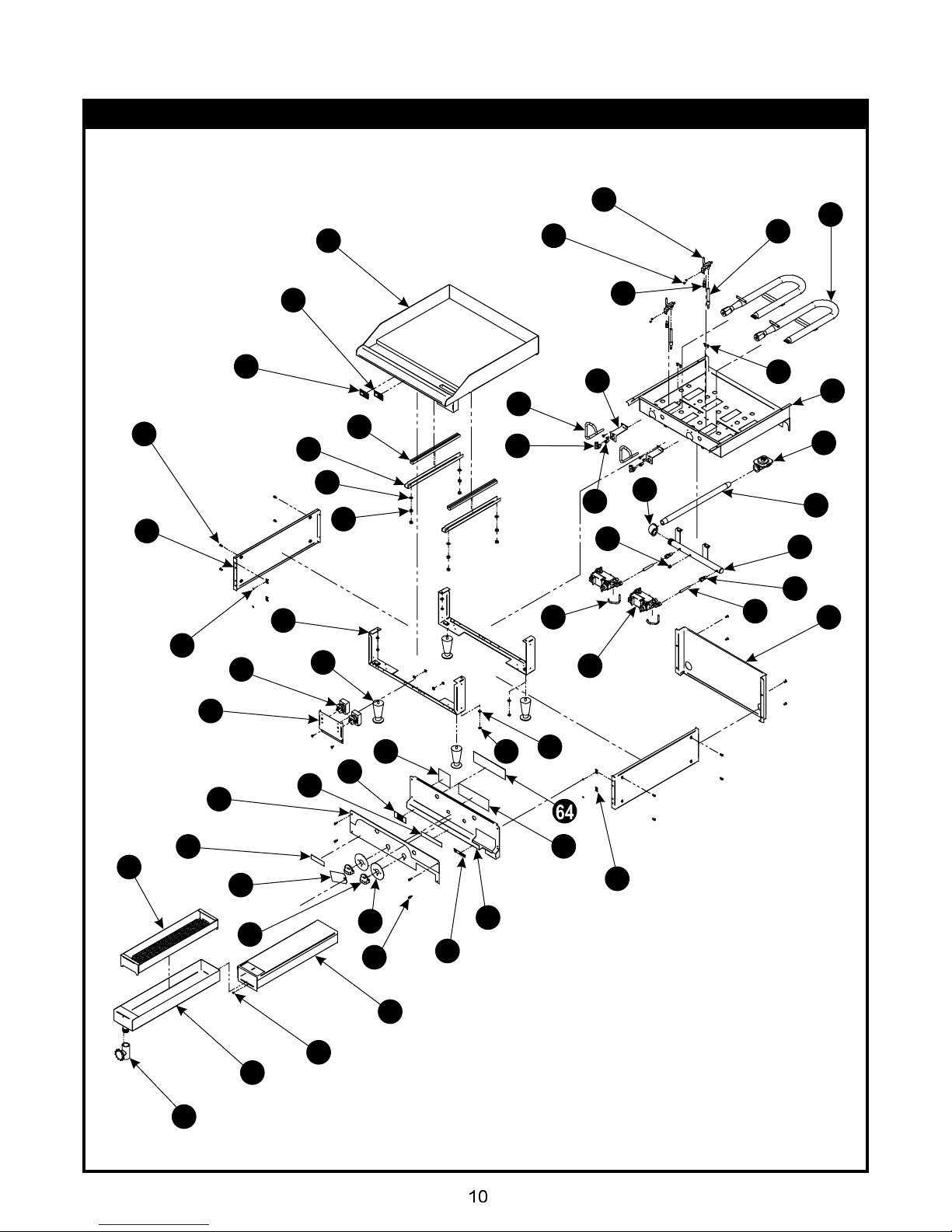 64

10