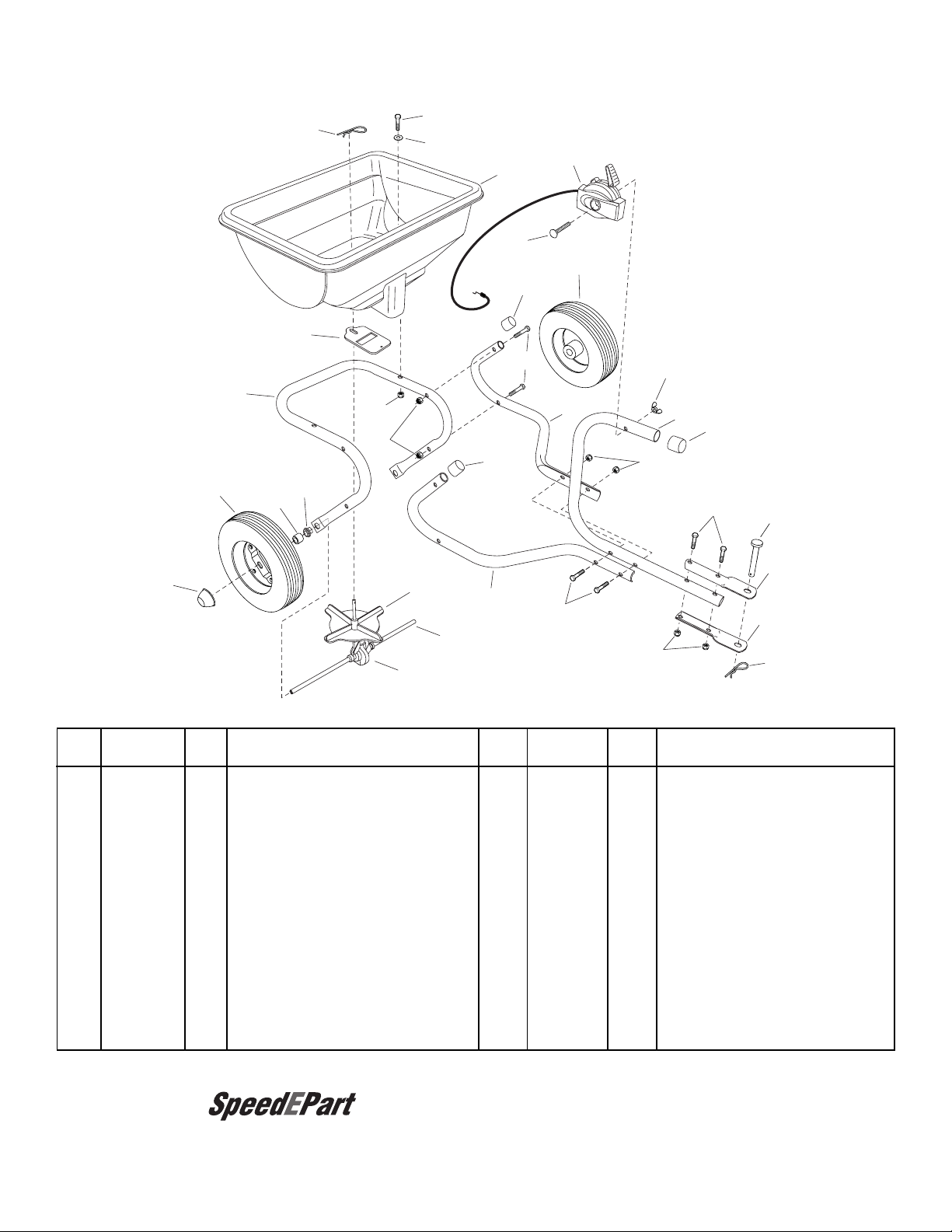 SpeedEPart