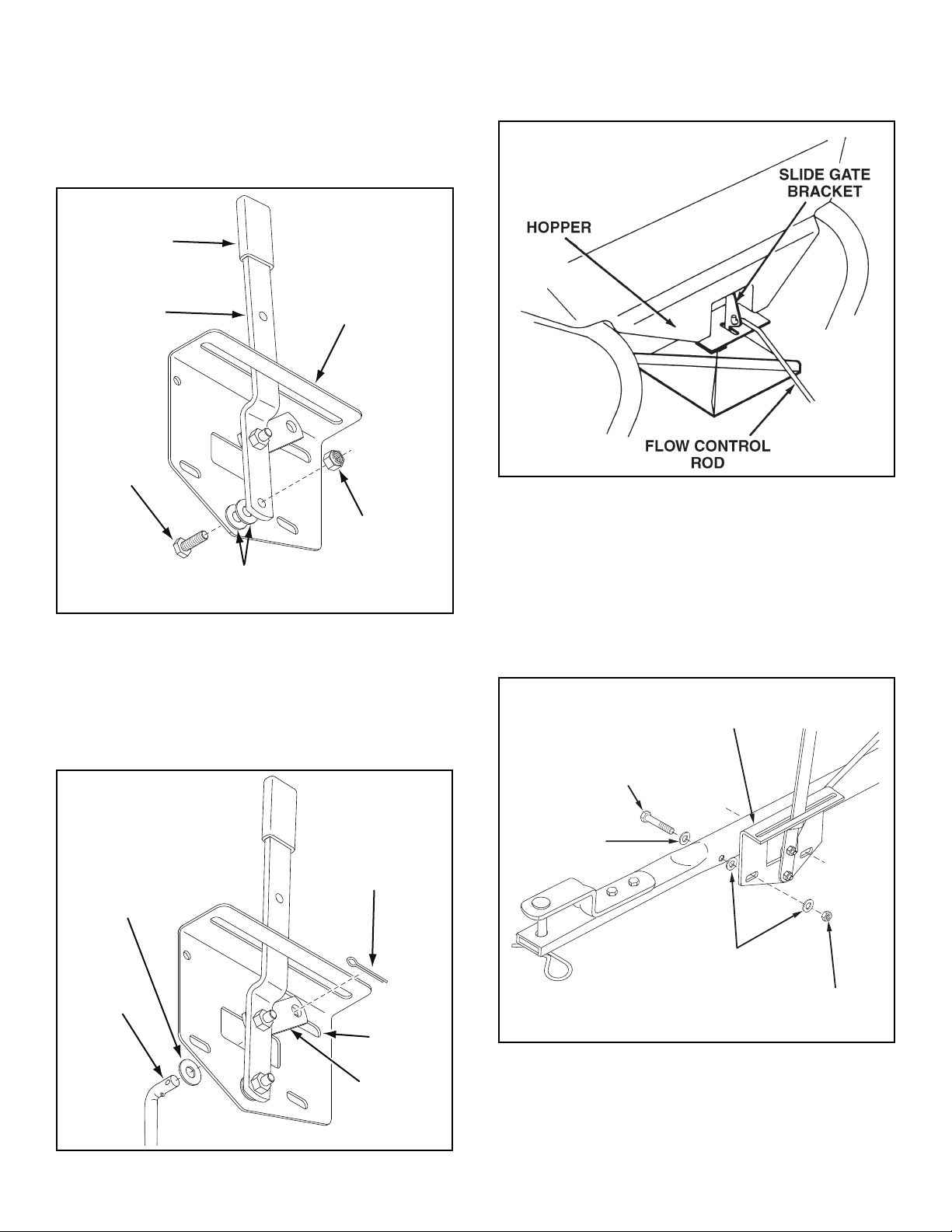 SLIDE GATE BRACKET

HOPPER

FLOW CONTROL ROD