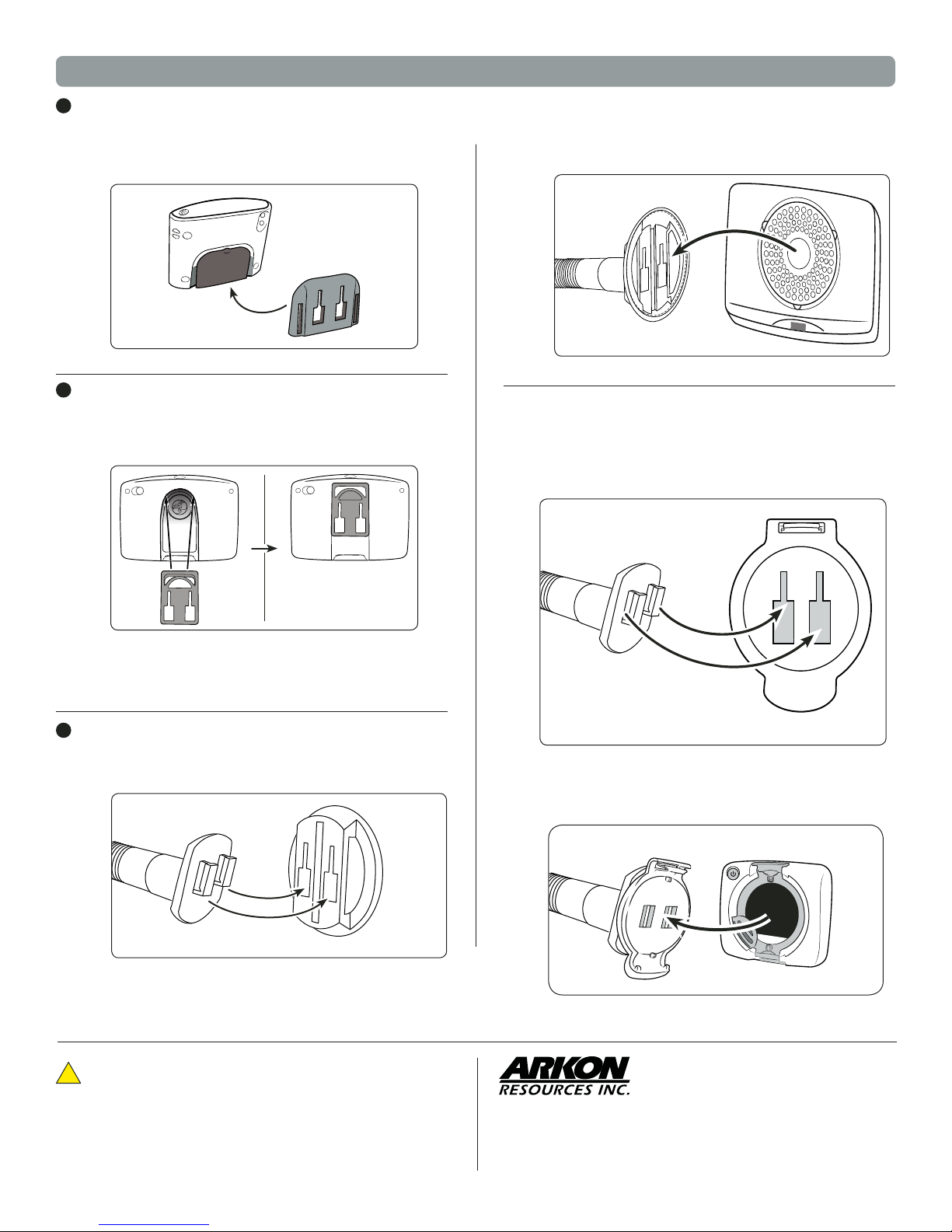 ARKON
RESOURCES INC.