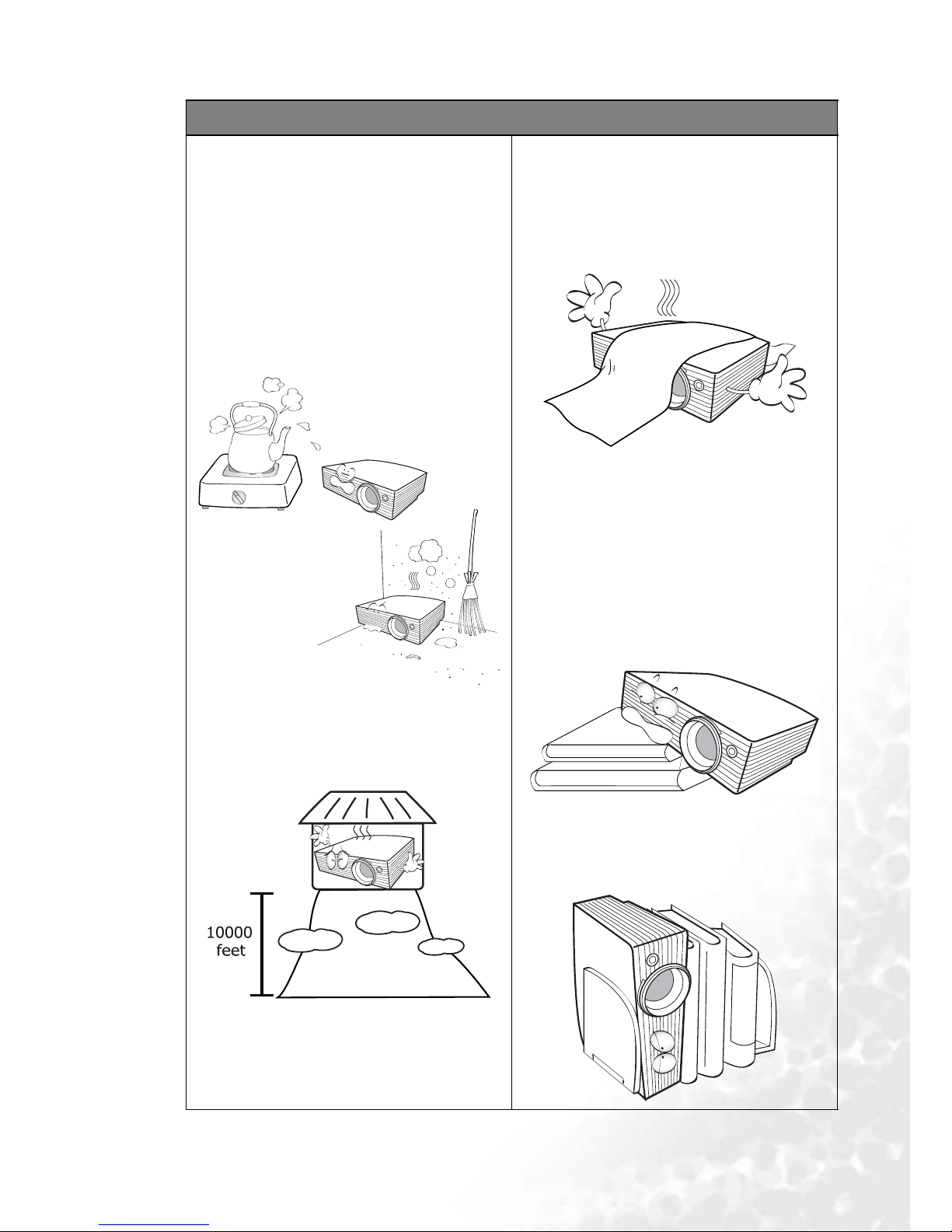 10000 feet