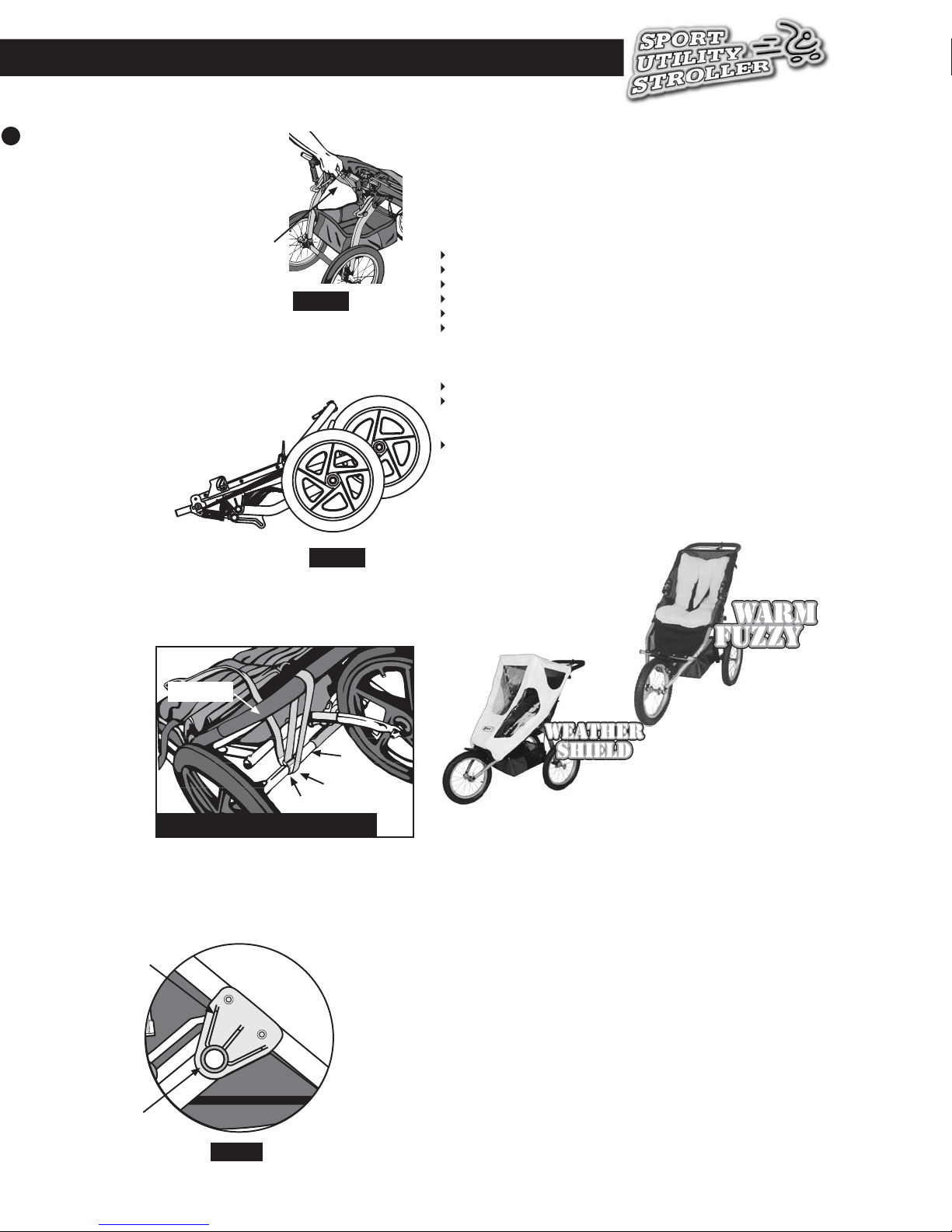 SPORT UTILITY STROLLER

WARM FUZZY

WEATHER SHIELD