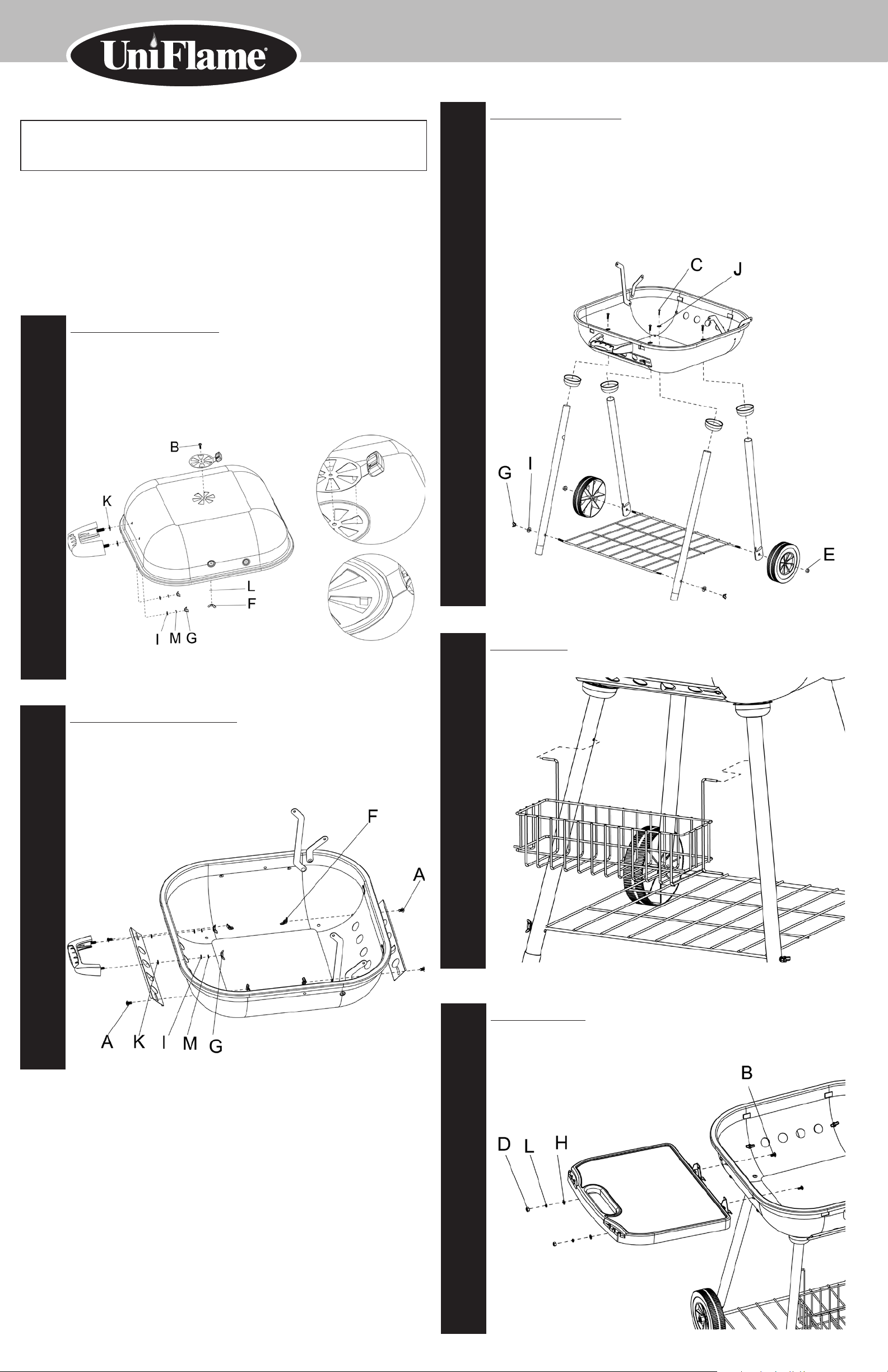 UniFlame®

B

K

L

F

I M G

F

A

A K I M G

C J

G I

E

B

D L H