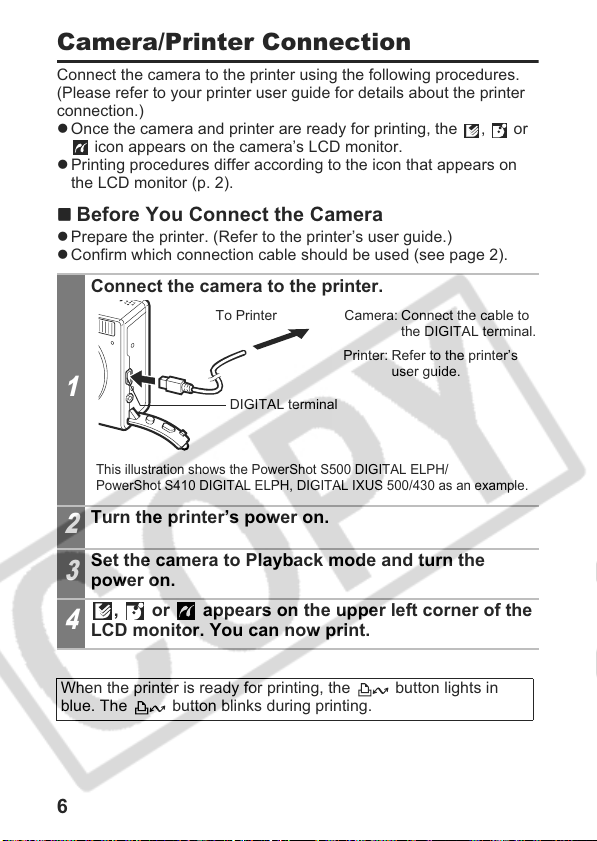 Camera/Printer Connection

Connect the camera to the printer using the following procedures. (Please refer to your printer user guide for details about the printer connection.)

● Once the camera and printer are ready for printing, the , or icon appears on the camera's LCD monitor.
● Printing procedures differ according to the icon that appears on the LCD monitor (p. 2).

■ Before You Connect the Camera

● Prepare the printer. (Refer to the printer's user guide.)
● Confirm which connection cable should be used (see page 2).

1 Connect the camera to the printer.

To Printer

Camera: Connect the cable to the DIGITAL terminal.

Printer: Refer to the printer's user guide.

DIGITAL terminal

This illustration shows the PowerShot S500 DIGITAL ELPH/ PowerShot S410 DIGITAL ELPH, DIGITAL IXUS 500/430 as an example.

2 Turn the printer's power on.

3 Set the camera to Playback mode and turn the power on.

4 , or appears on the upper left corner of the LCD monitor. You can now print.

When the printer is ready for printing, the button lights in blue. The button blinks during printing.

COPY

6