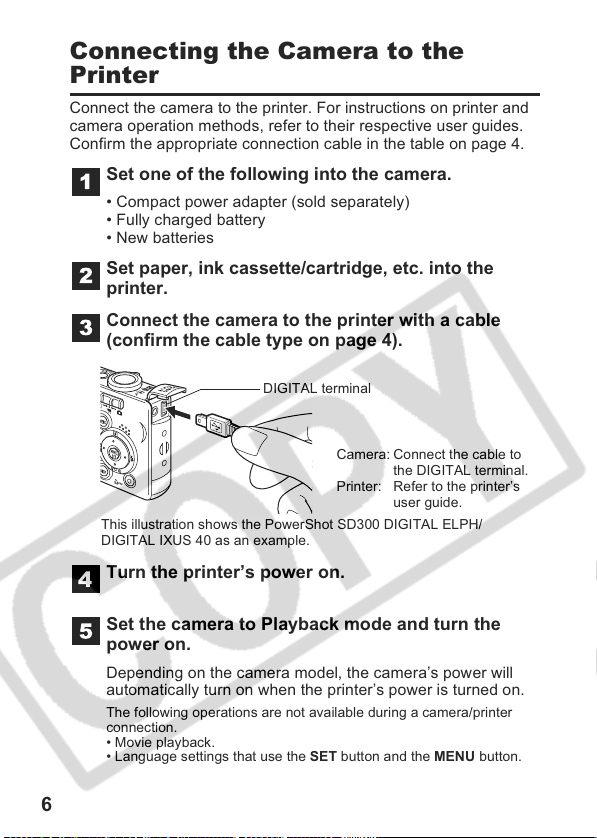 Connecting the Camera to the Printer

Connect the camera to the printer. For instructions on printer and camera operation methods, refer to their respective user guides. Confirm the appropriate connection cable in the table on page 4.

1 Set one of the following into the camera.

• Compact power adapter (sold separately)
• Fully charged battery
• New batteries

2 Set paper, ink cassette/cartridge, etc. into the printer.

3 Connect the camera to the printer with a cable (confirm the cable type on page 4).

DIGITAL terminal

Camera: Connect the cable to the DIGITAL terminal.
Printer: Refer to the printer's user guide.

This illustration shows the PowerShot SD300 DIGITAL ELPH/ DIGITAL IXUS 40 as an example.

4 Turn the printer's power on.

5 Set the camera to Playback mode and turn the power on.

Depending on the camera model, the camera's power will automatically turn on when the printer's power is turned on.

The following operations are not available during a camera/printer connection.
• Movie playback.
• Language settings that use the SET button and the MENU button.

COPY

6