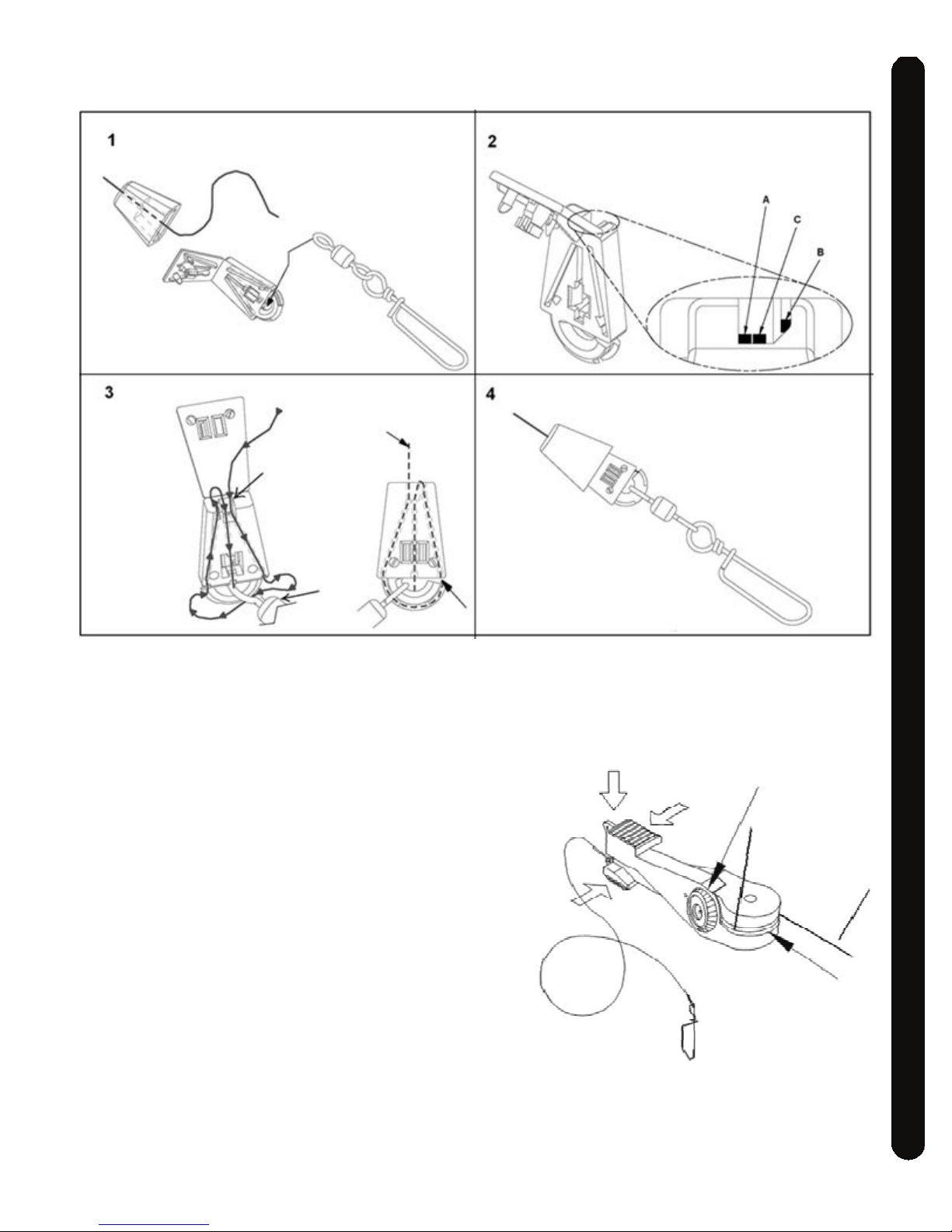 1

2

A

C

B

3

4