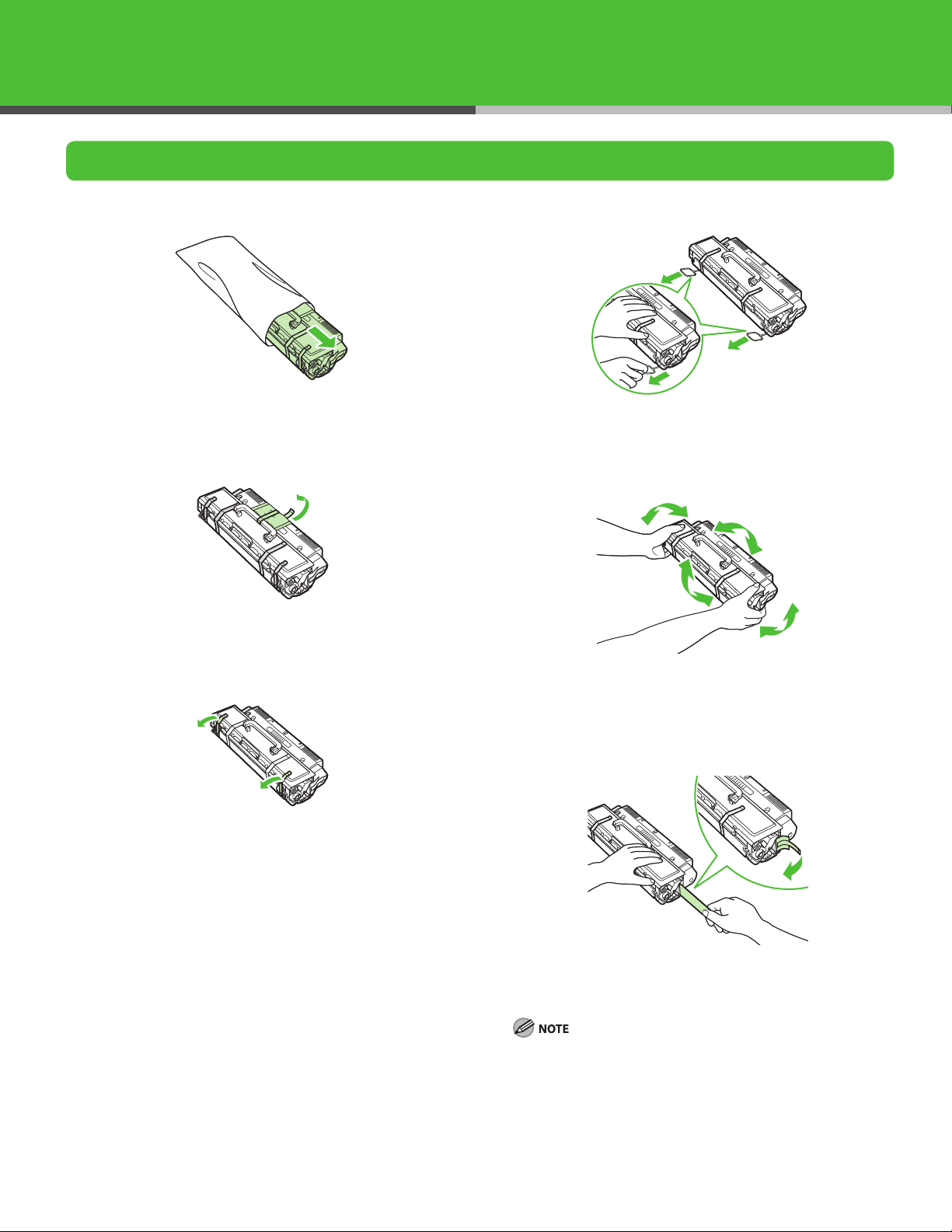 NOTE