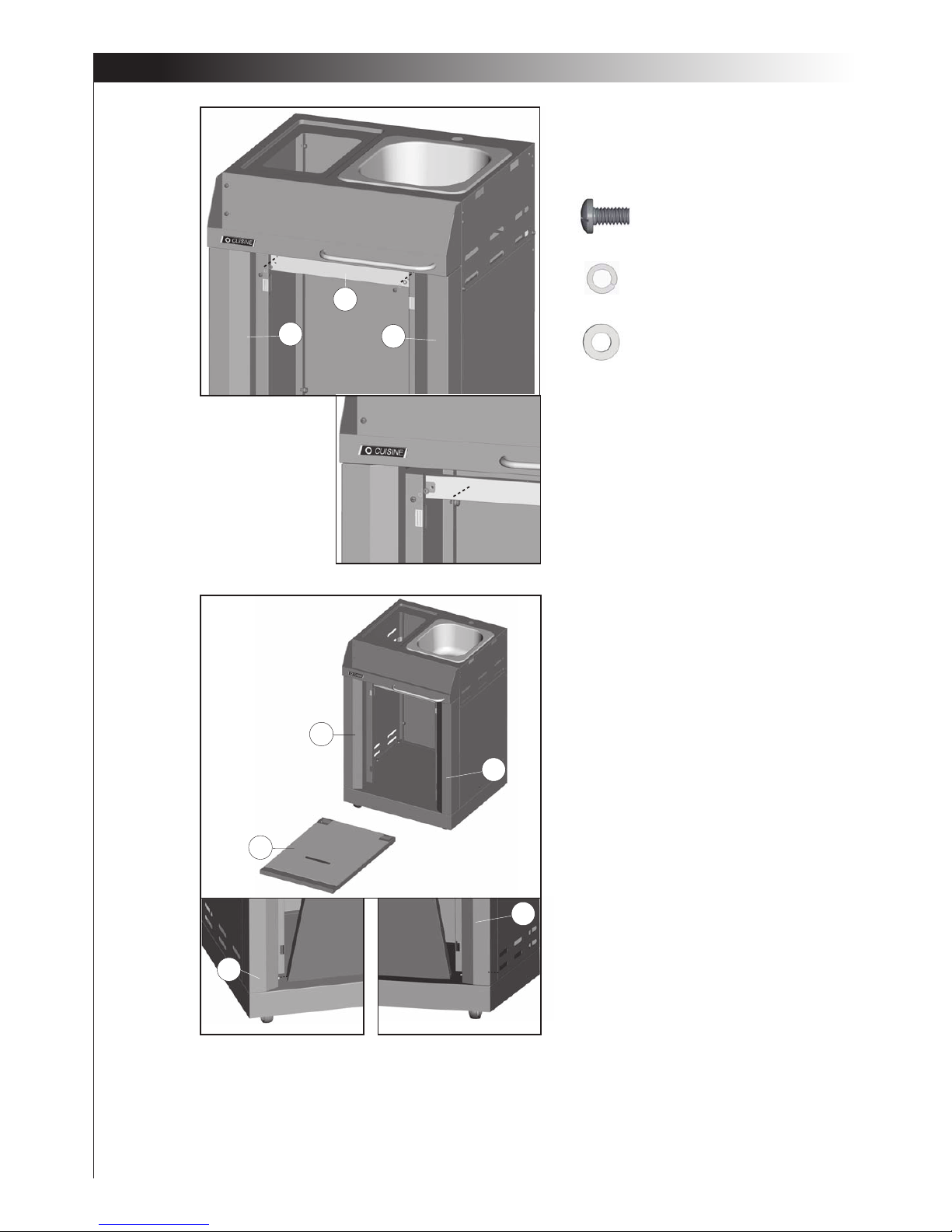 CUISINE

CUISINE