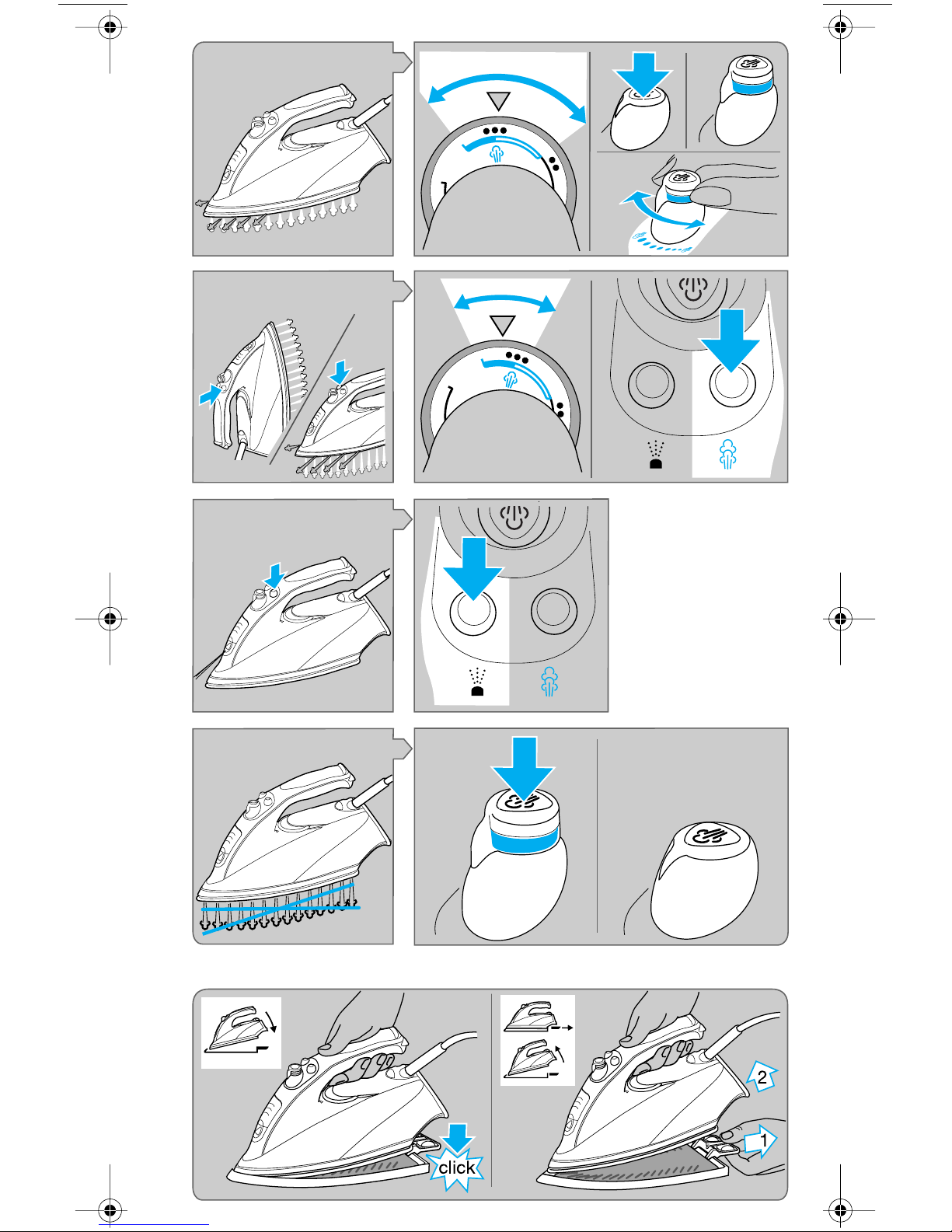 click

2

1