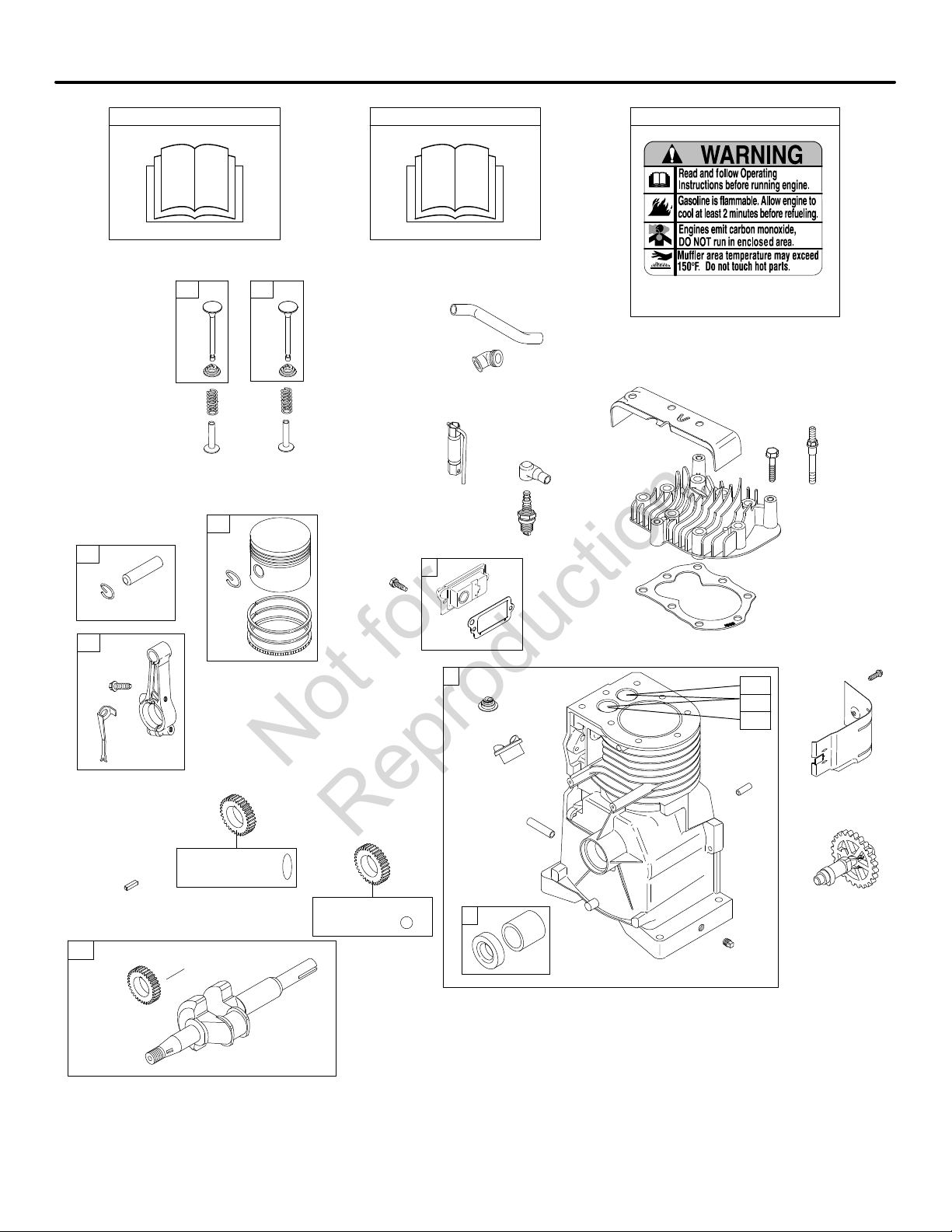 WARNING
Read and follow Operating Instructions before running engine.
Gasoline is flammable. Allow engine to cool at least 2 minutes before refueling.
Engines emit carbon monoxide, DO NOT run in enclosed area.
Muffler area temperature may exceed 150°F. Do not touch hot parts.

Not for Reproduction