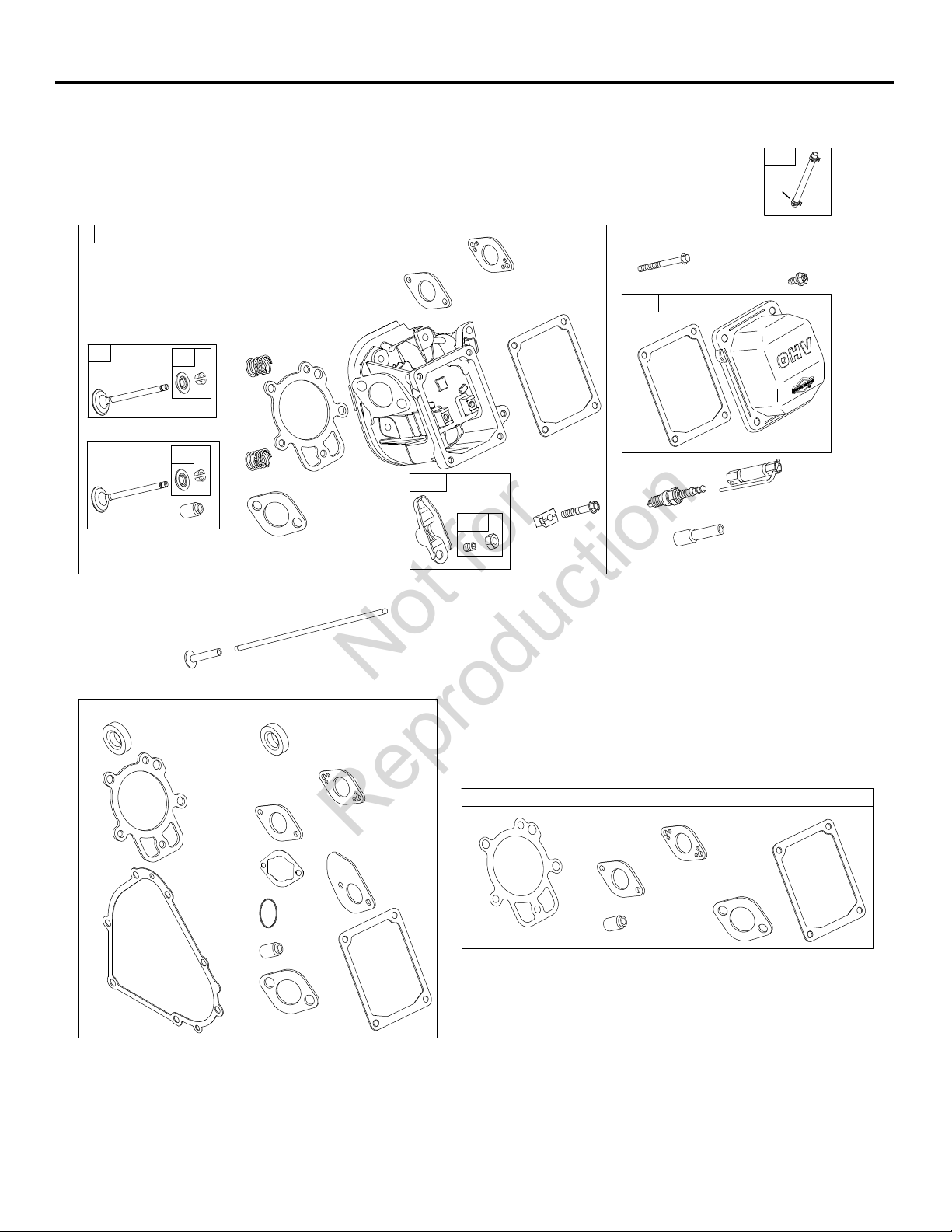 OHV

Not for Reproduction