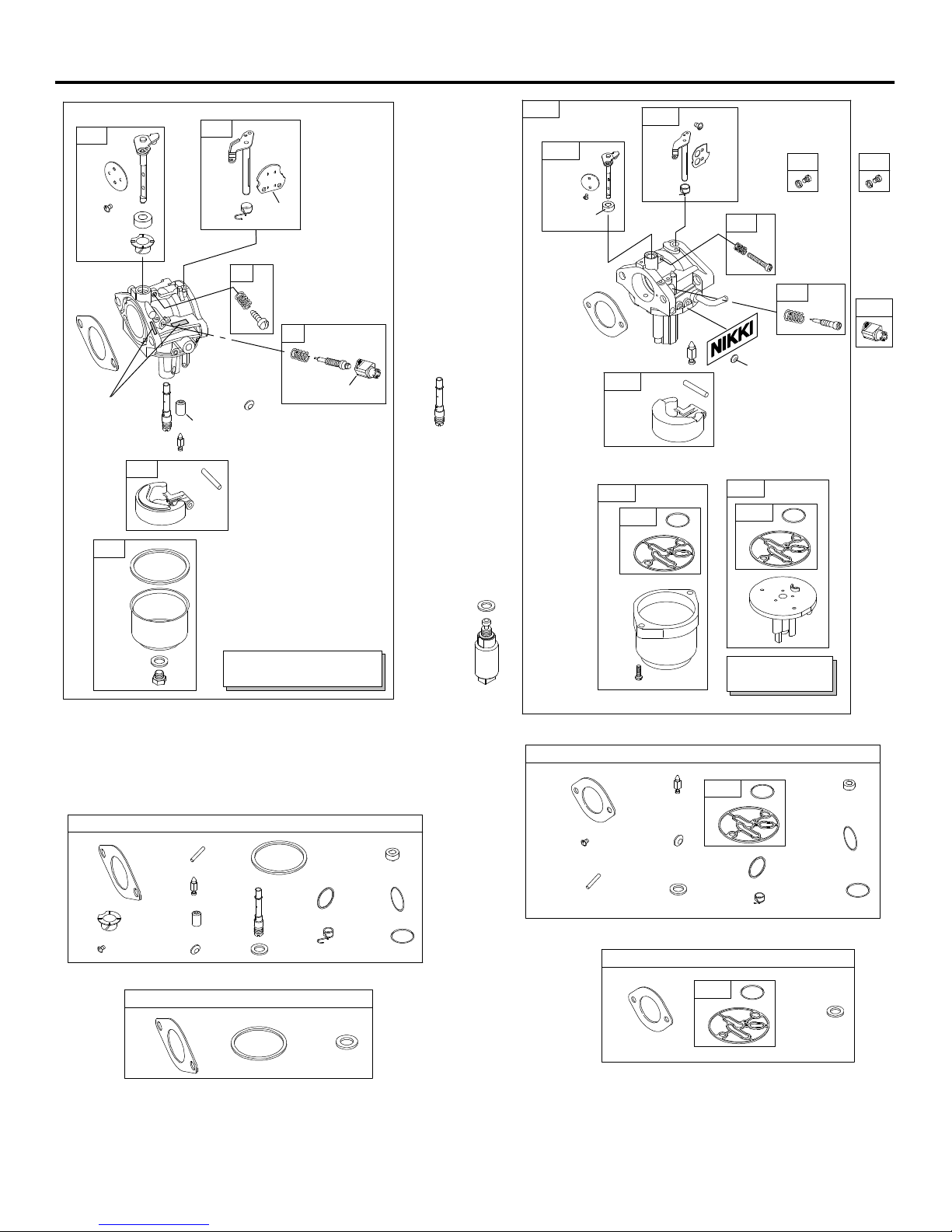 NIKKI