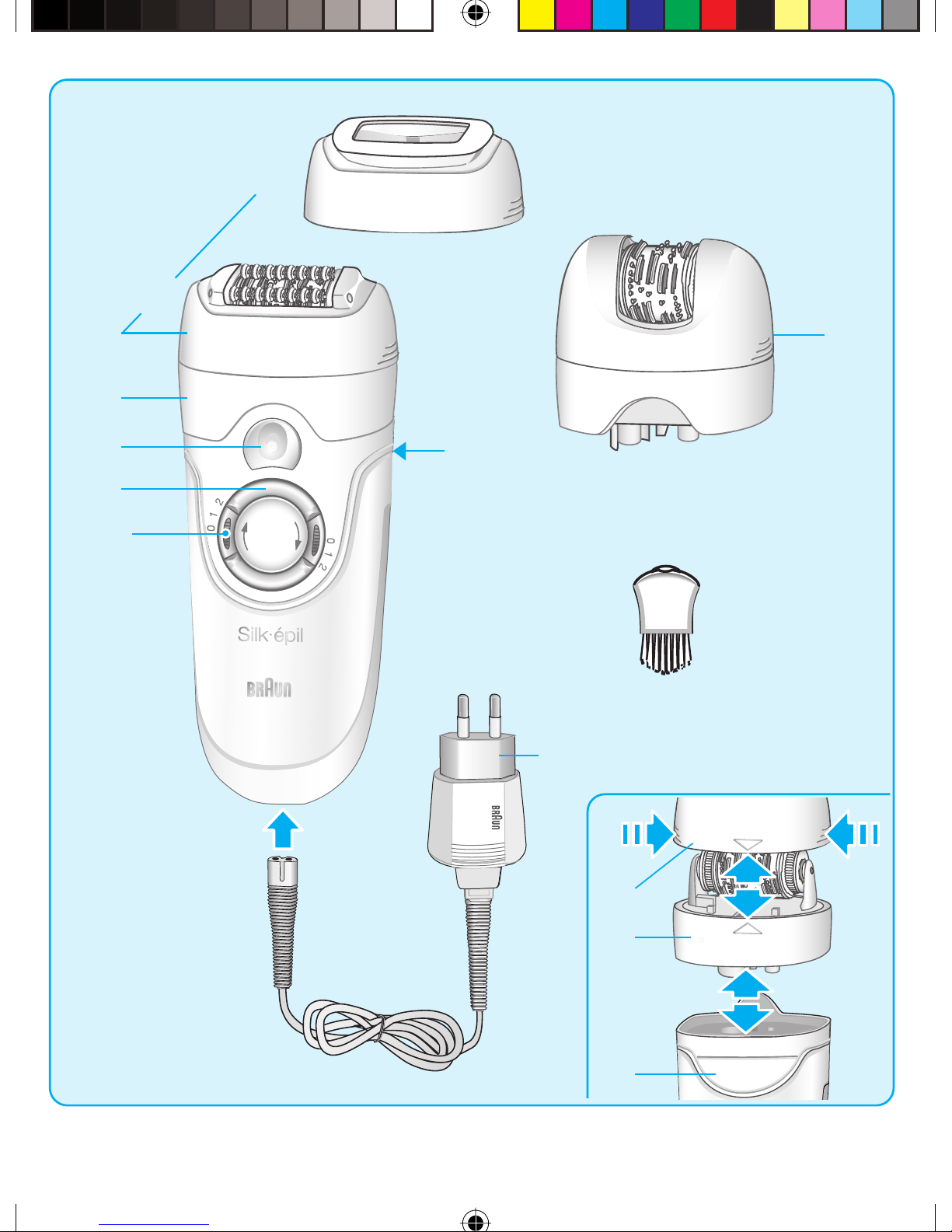 0 1 2
0 1 2
Silk·épil
BRAUN
BRAUN