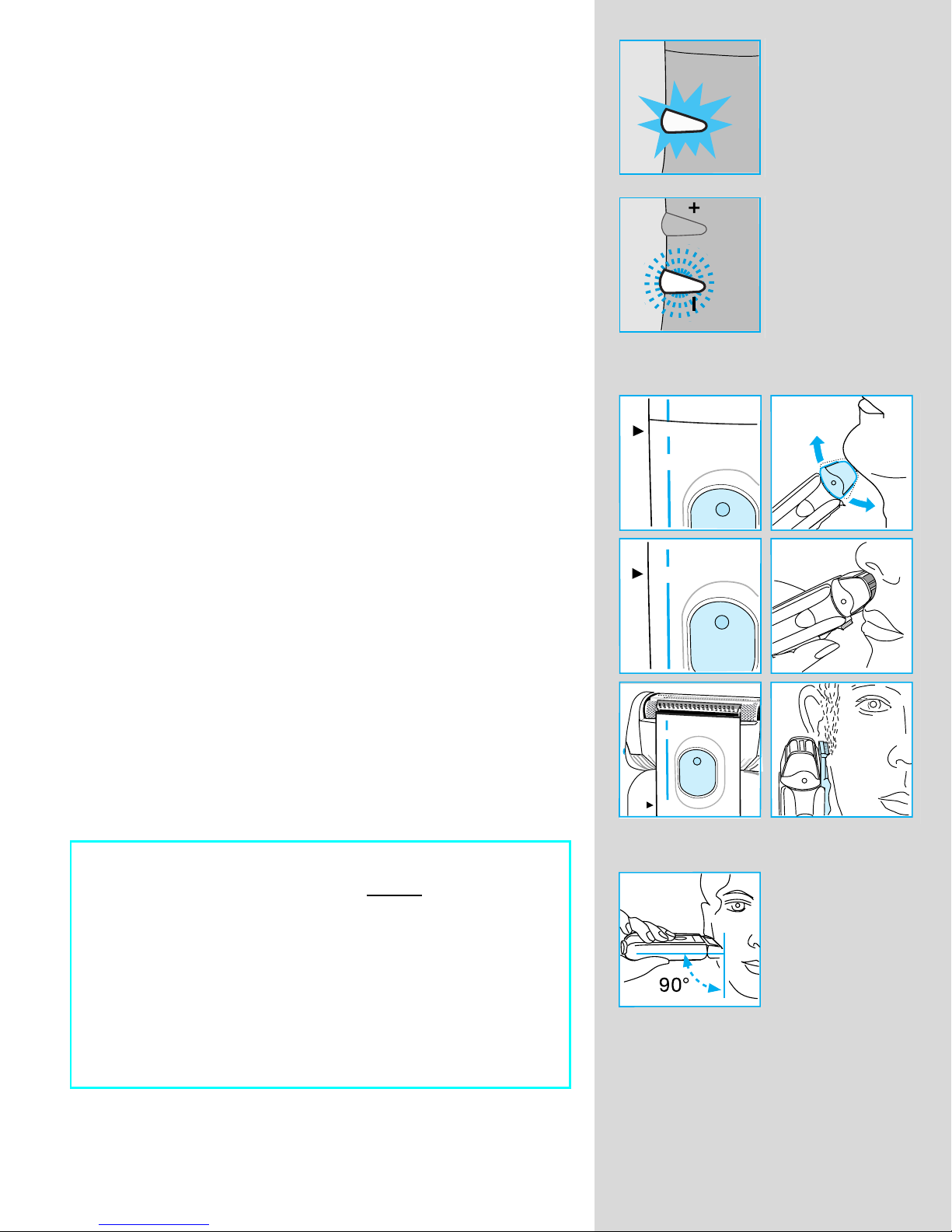 +

90°