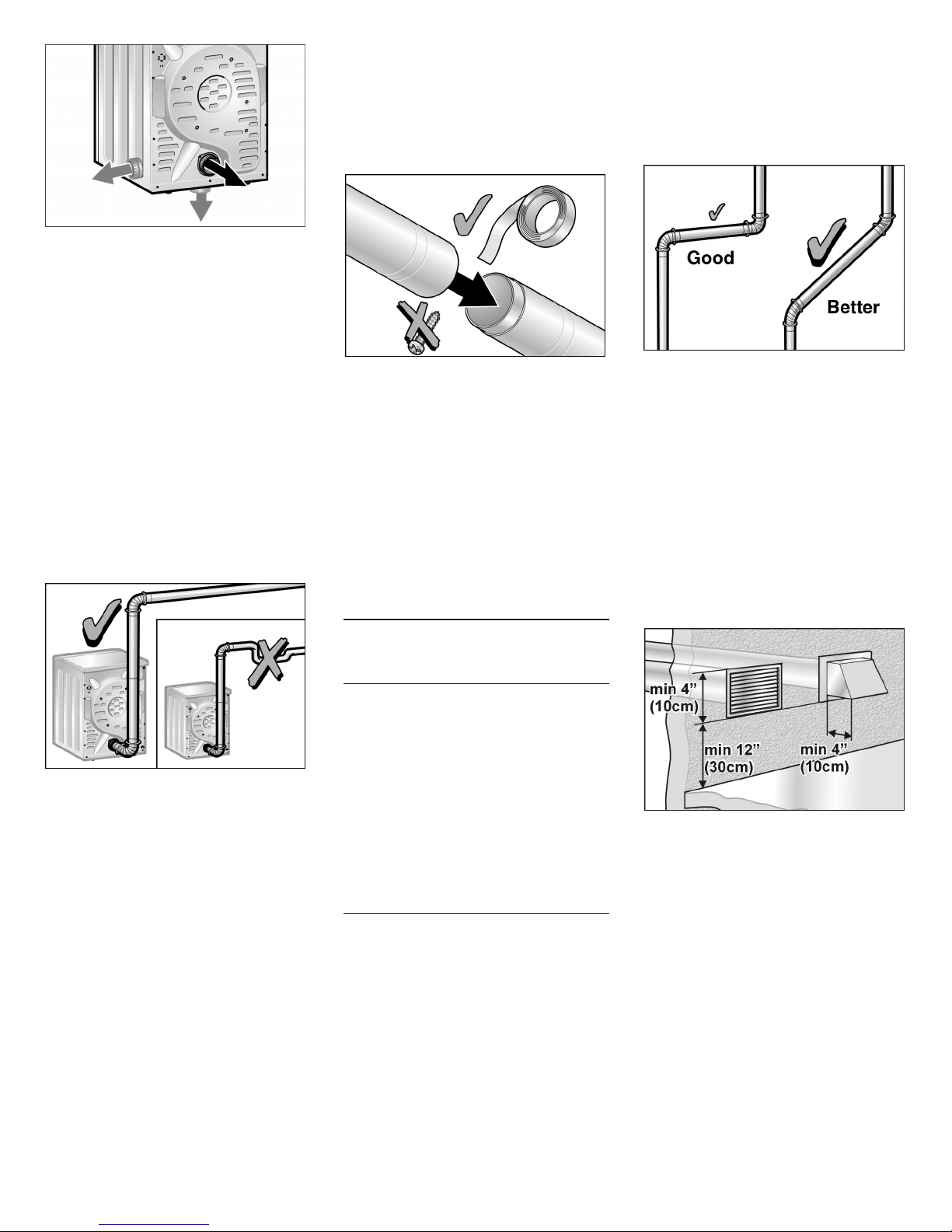 Good

Better

min 4"
(10cm)

min 12"
(30cm)

min 4"
(10cm)