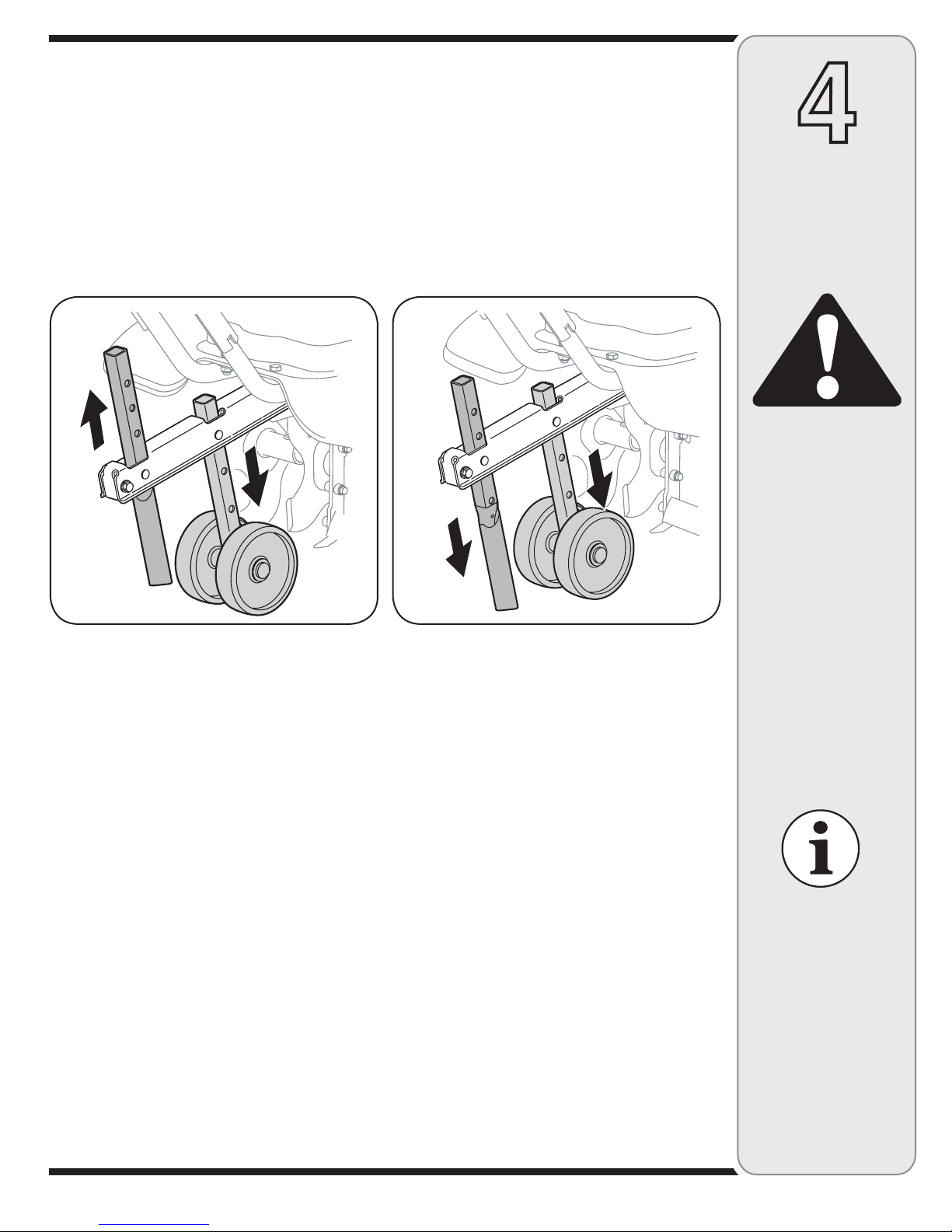 4