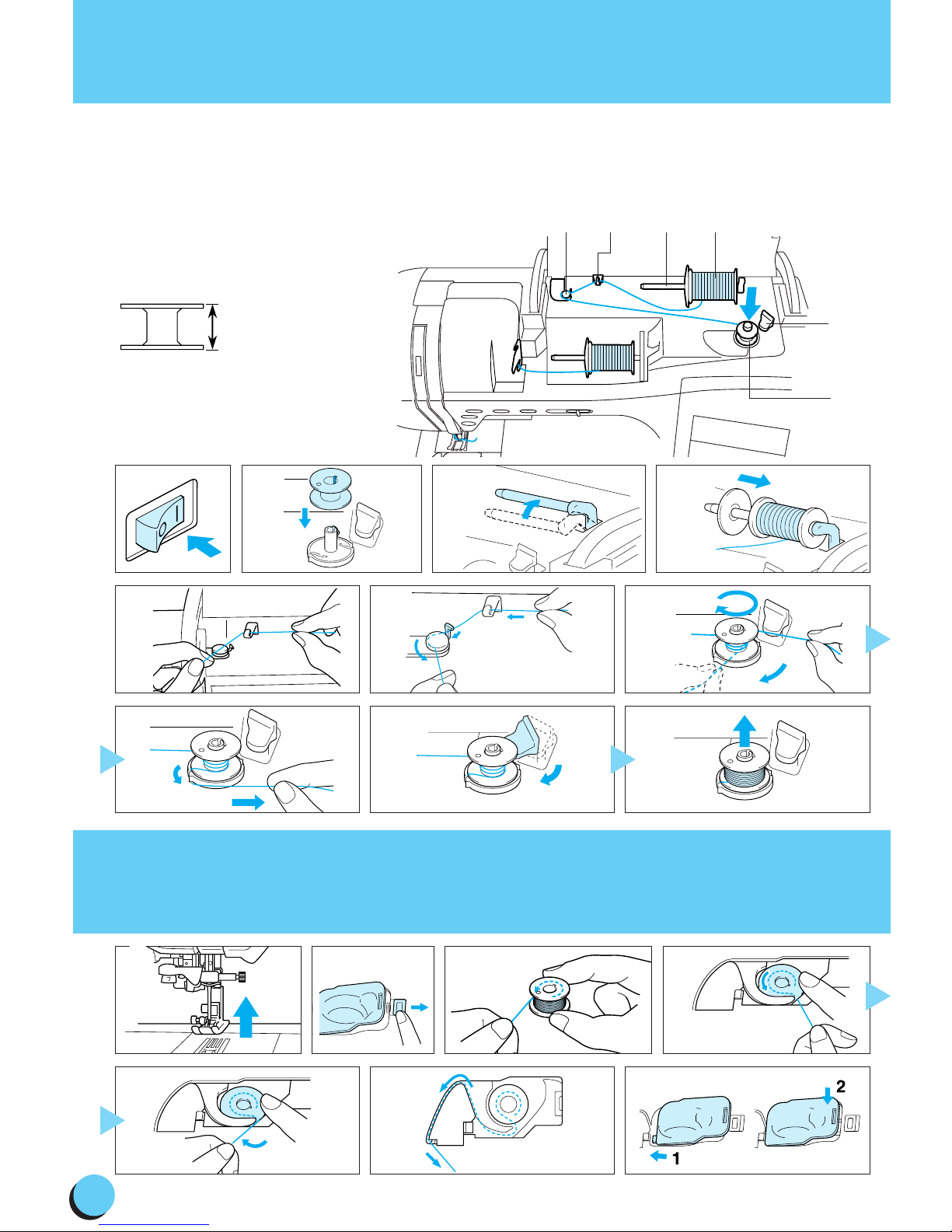 2

1