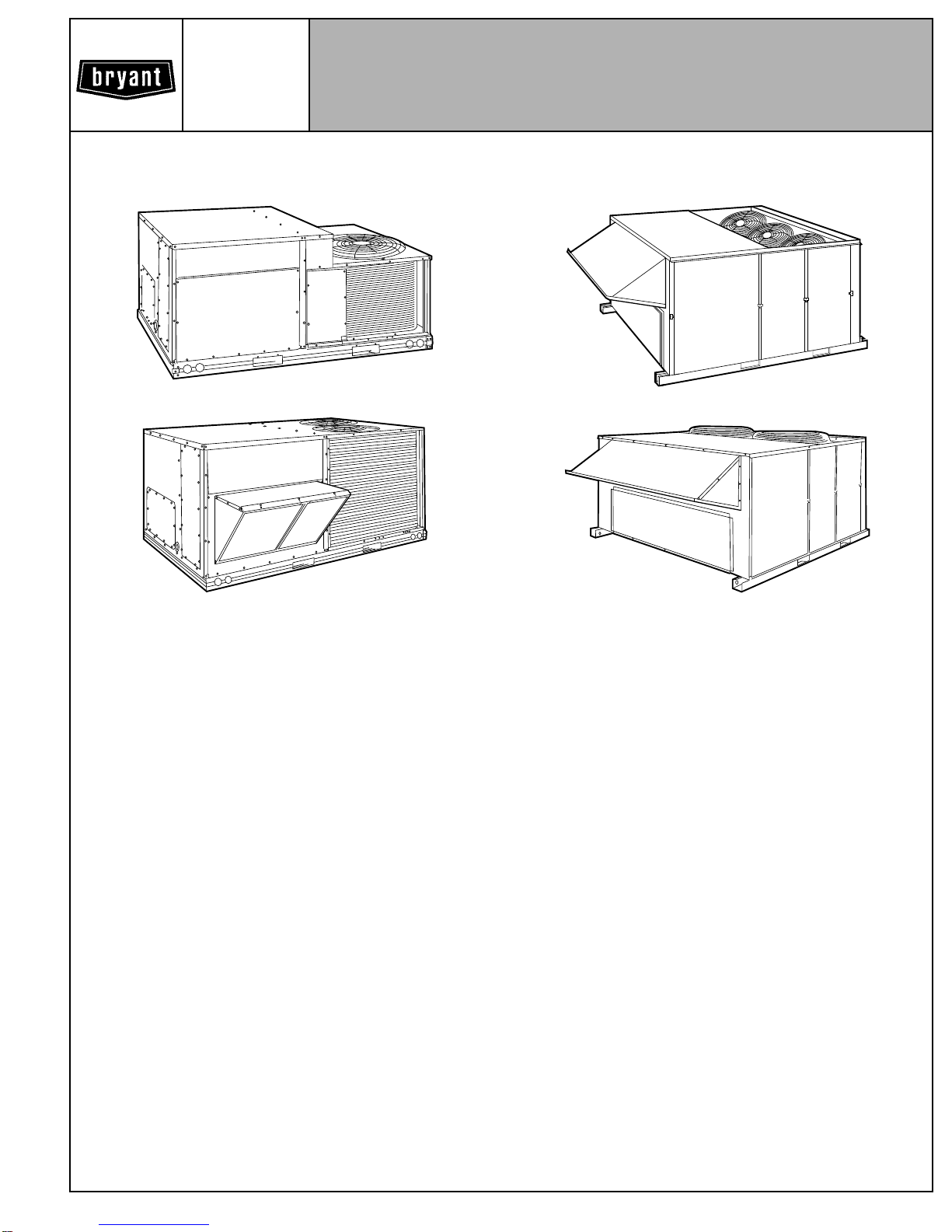 bryant