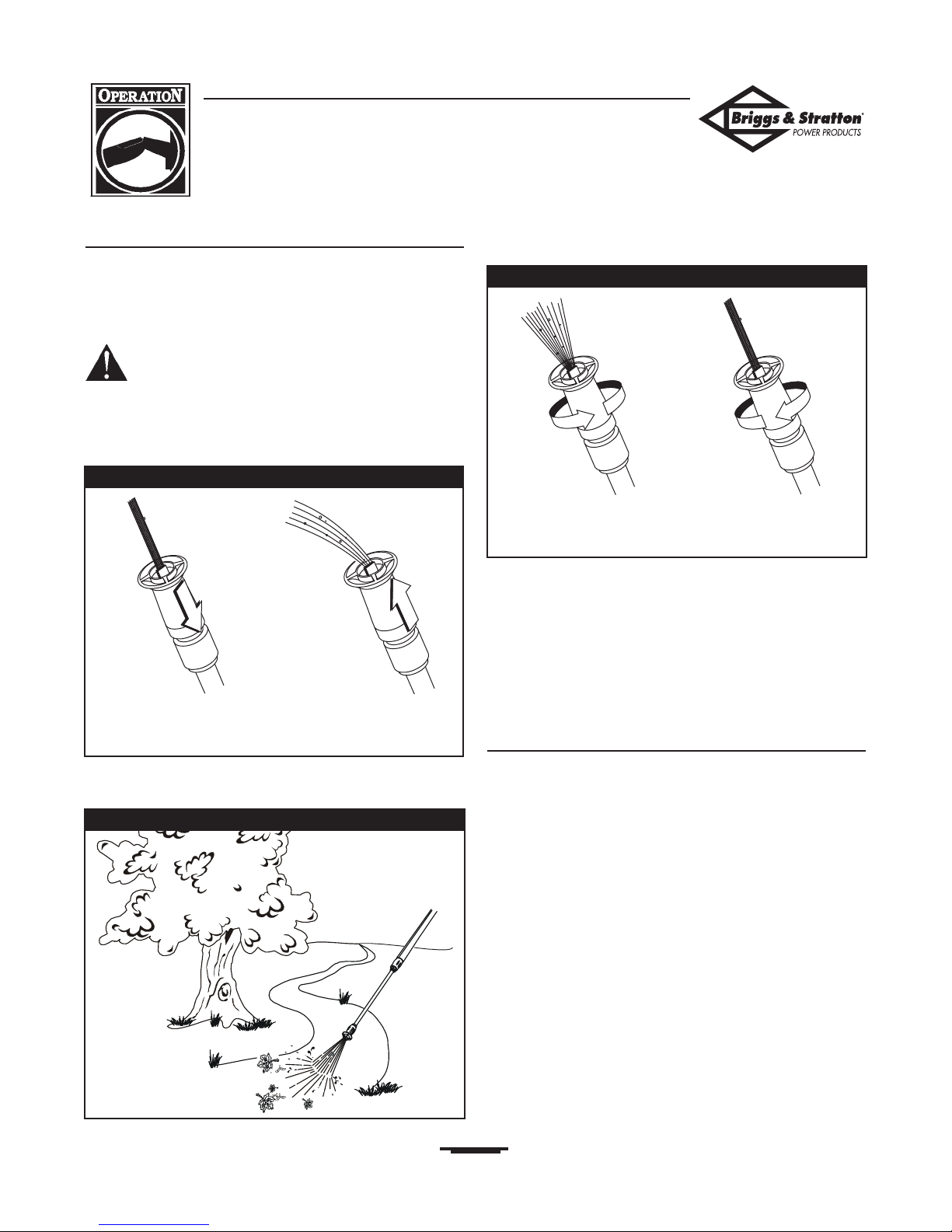 OPERATION

Briggs & Stratton®
POWER PRODUCTS