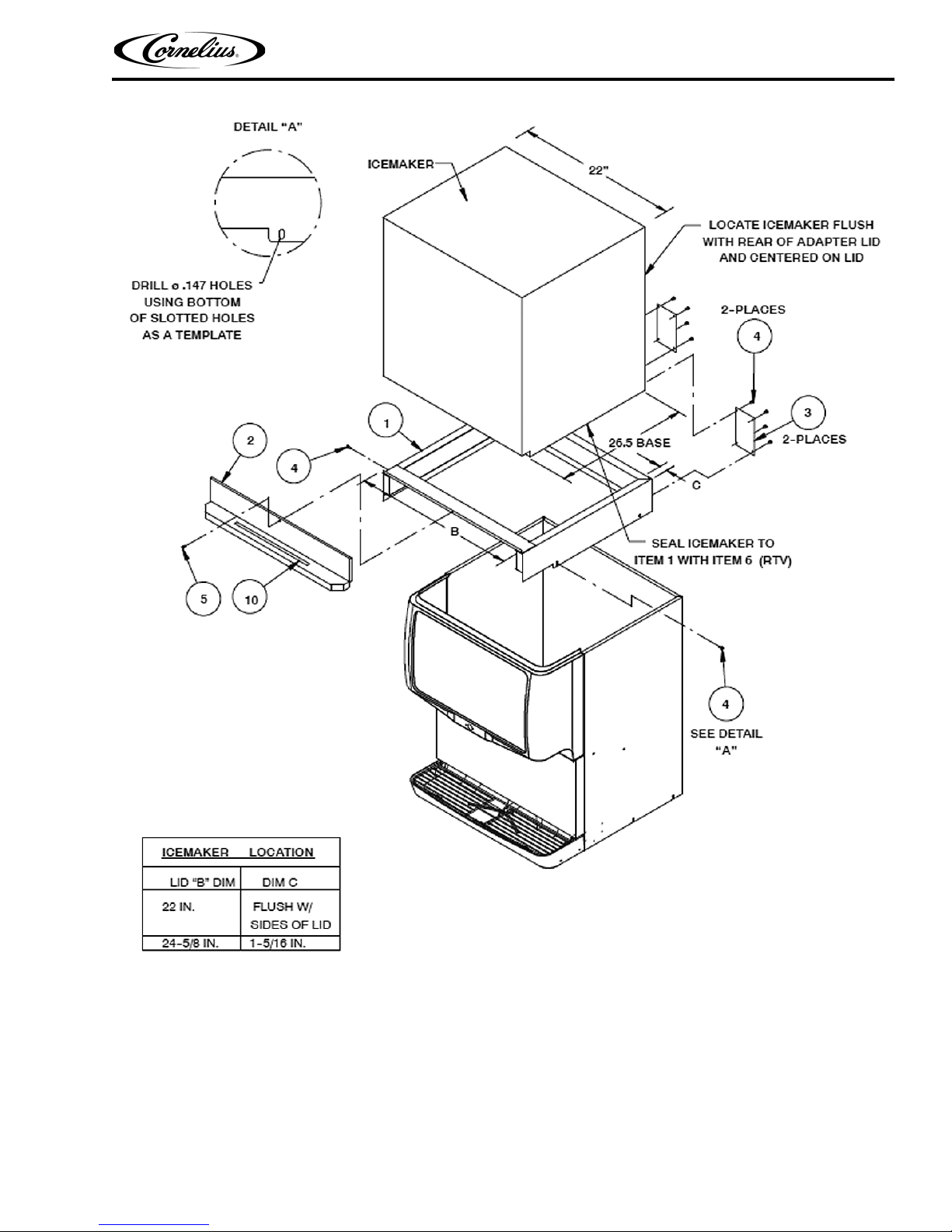 Cornelius

DETAIL "A"

DRILL ø .147 HOLES USING BOTTOM OF SLOTTED HOLES AS A TEMPLATE

ICEMAKER

22"

LOCATE ICEMAKER FLUSH WITH REAR OF ADAPTER LID AND CENTERED ON LID

2-PLACES

4

3

2-PLACES

1

2

4

26.5 BASE

C

B

SEAL ICEMAKER TO ITEM 1 WITH ITEM 6 (RTV)

5

10

4

SEE DETAIL "A"

| ICEMAKER | LOCATION |
|---|---|
| LID "B" DIM | DIM C |
| 22 IN. | FLUSH W/ SIDES OF LID |
| 24-5/8 IN. | 1-5/16 IN. |