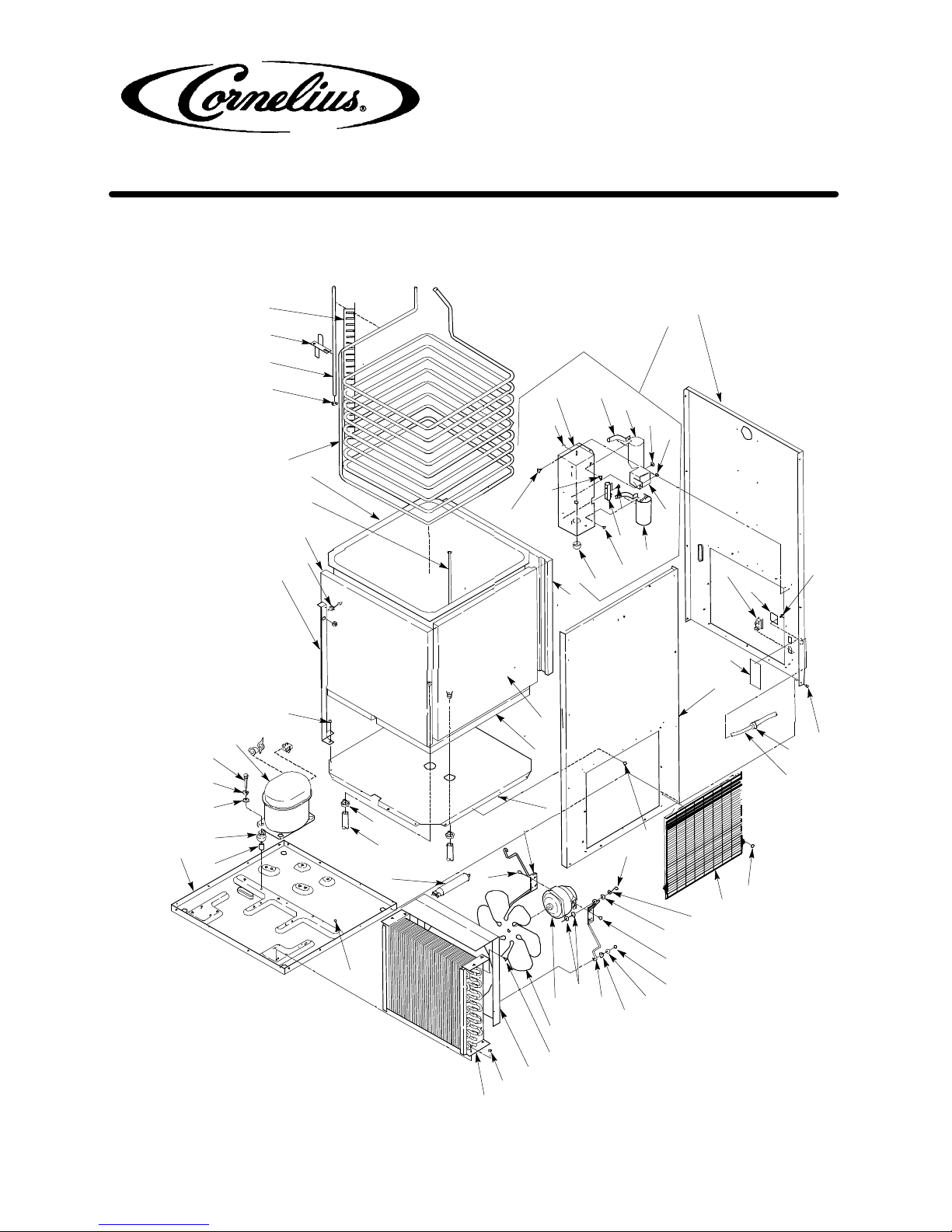 Cornelius®