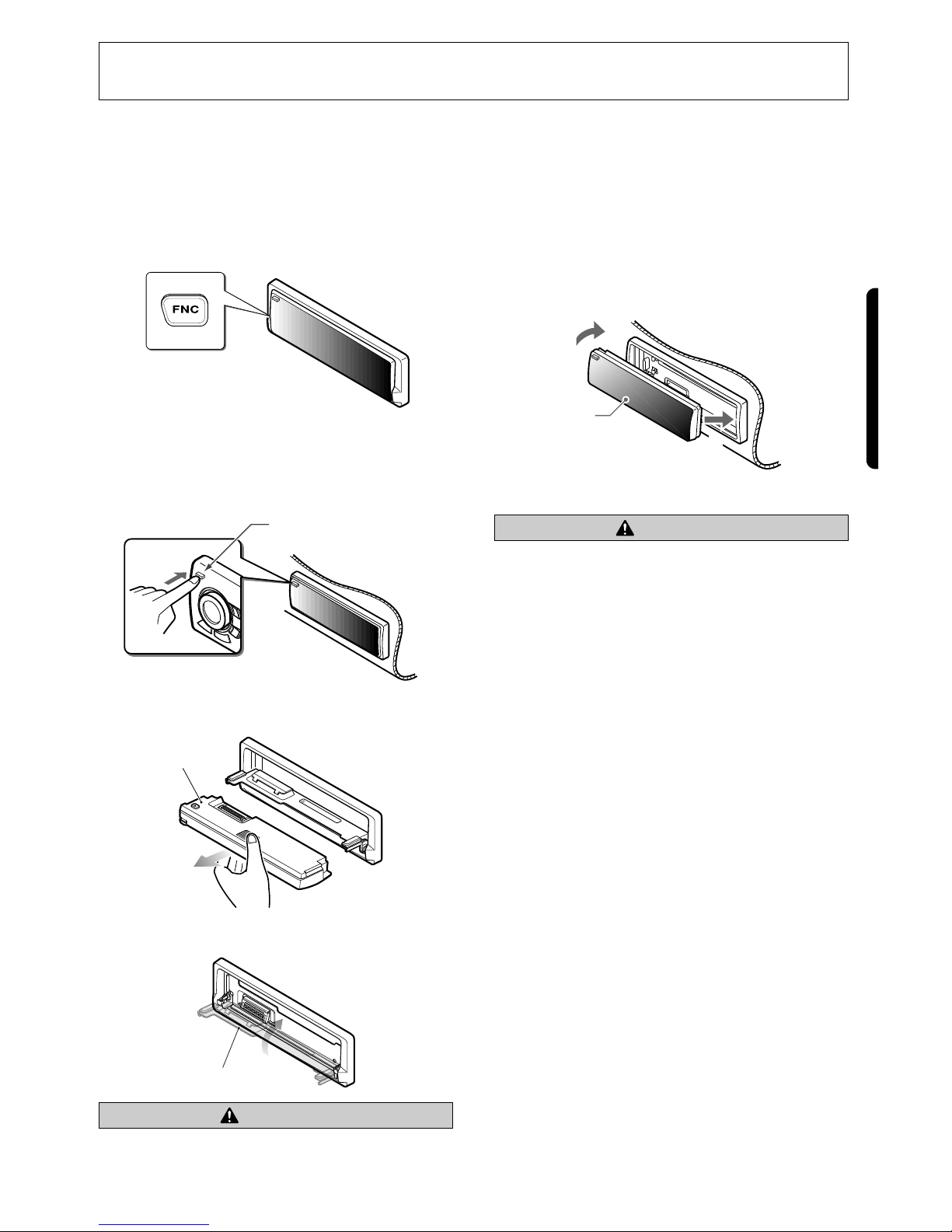 FNC