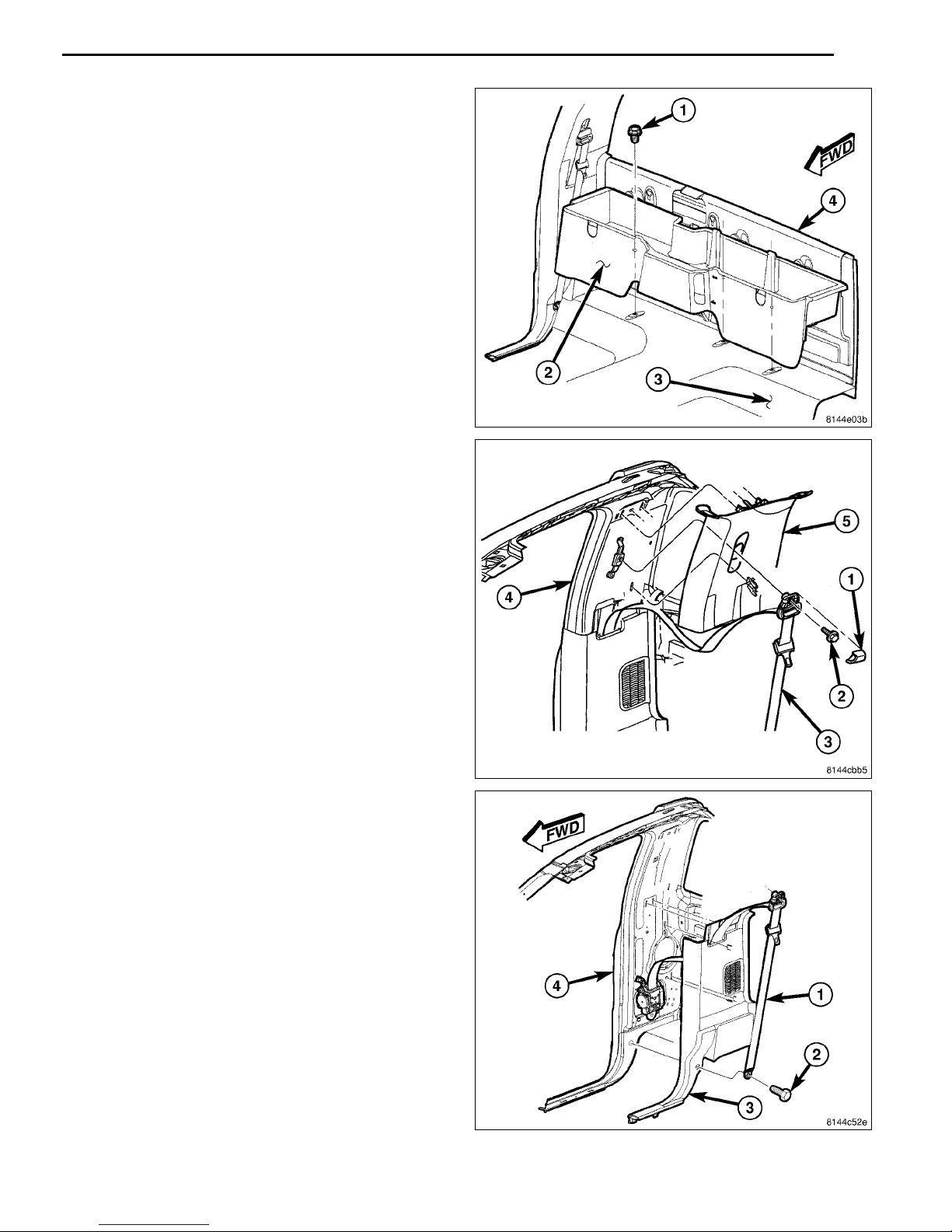 1
FWD
4
2
3
8144e03b

5
1
4
2
3
8144cbb5

FWD
4
1
2
3
8144c52e