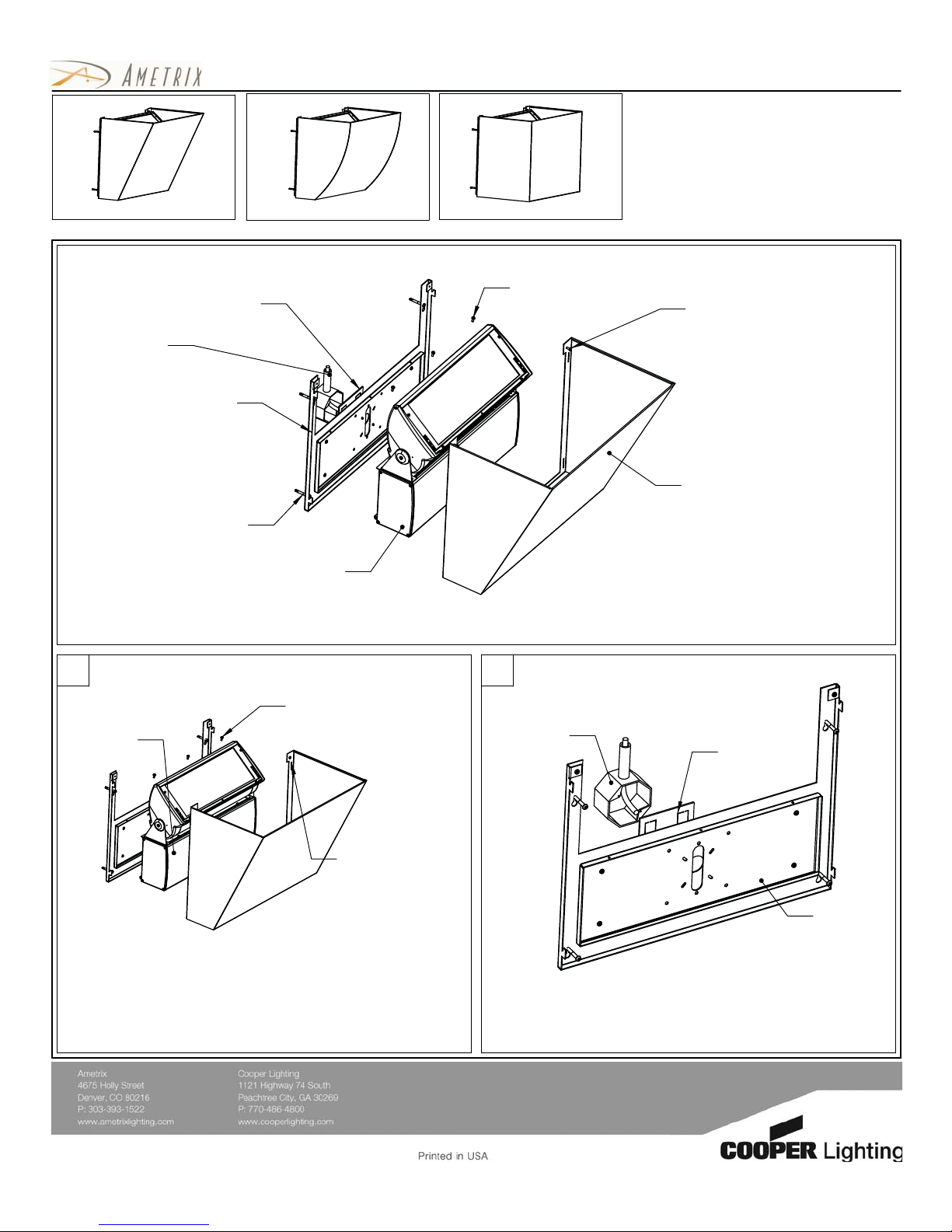 AMETRIX

Ametrix
4675 Holly Street
Denver, CO 80216
P: 303-393-1522
www.ametrixlighting.com

Cooper Lighting
1121 Highway 74 South
Peachtree City, GA 30269
P: 770-486-4800
www.cooperlighting.com

Printed in USA

COOPER Lighting