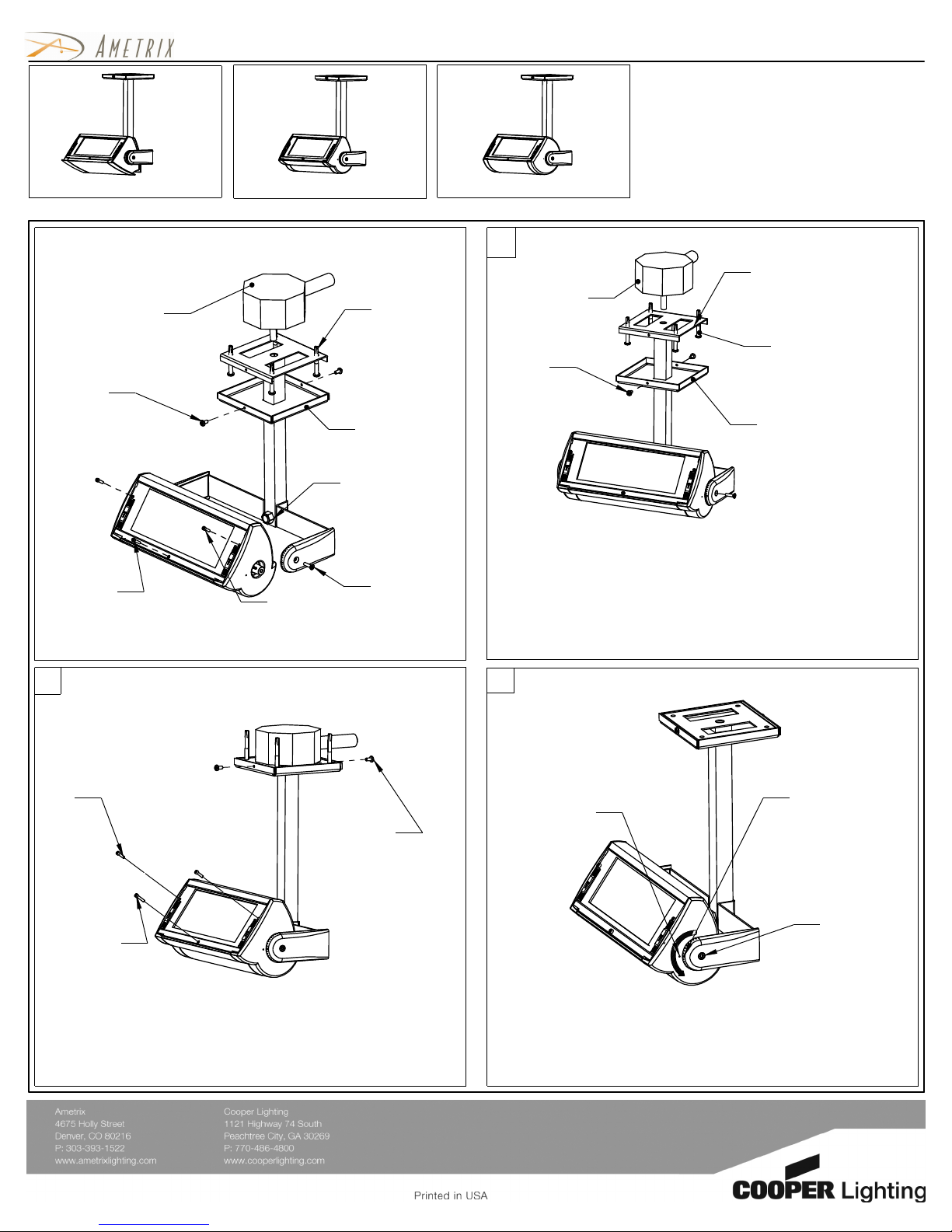 AMETRIX

Ametrix
4675 Holly Street
Denver, CO 80216
P: 303-393-1522
www.ametrixlighting.com

Cooper Lighting
1121 Highway 74 South
Peachtree City, GA 30269
P: 770-486-4800
www.cooperlighting.com

Printed in USA

COOPER Lighting