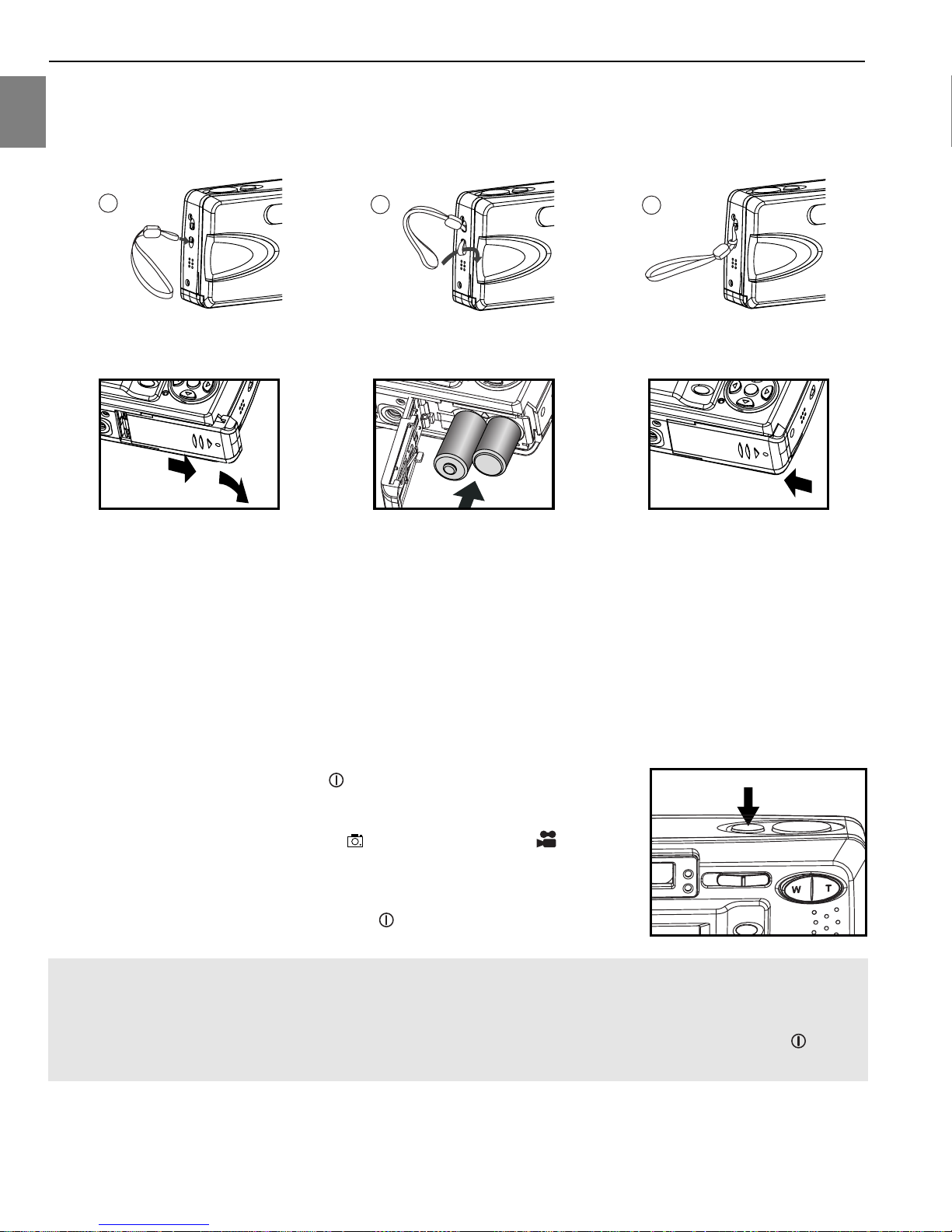 W
T