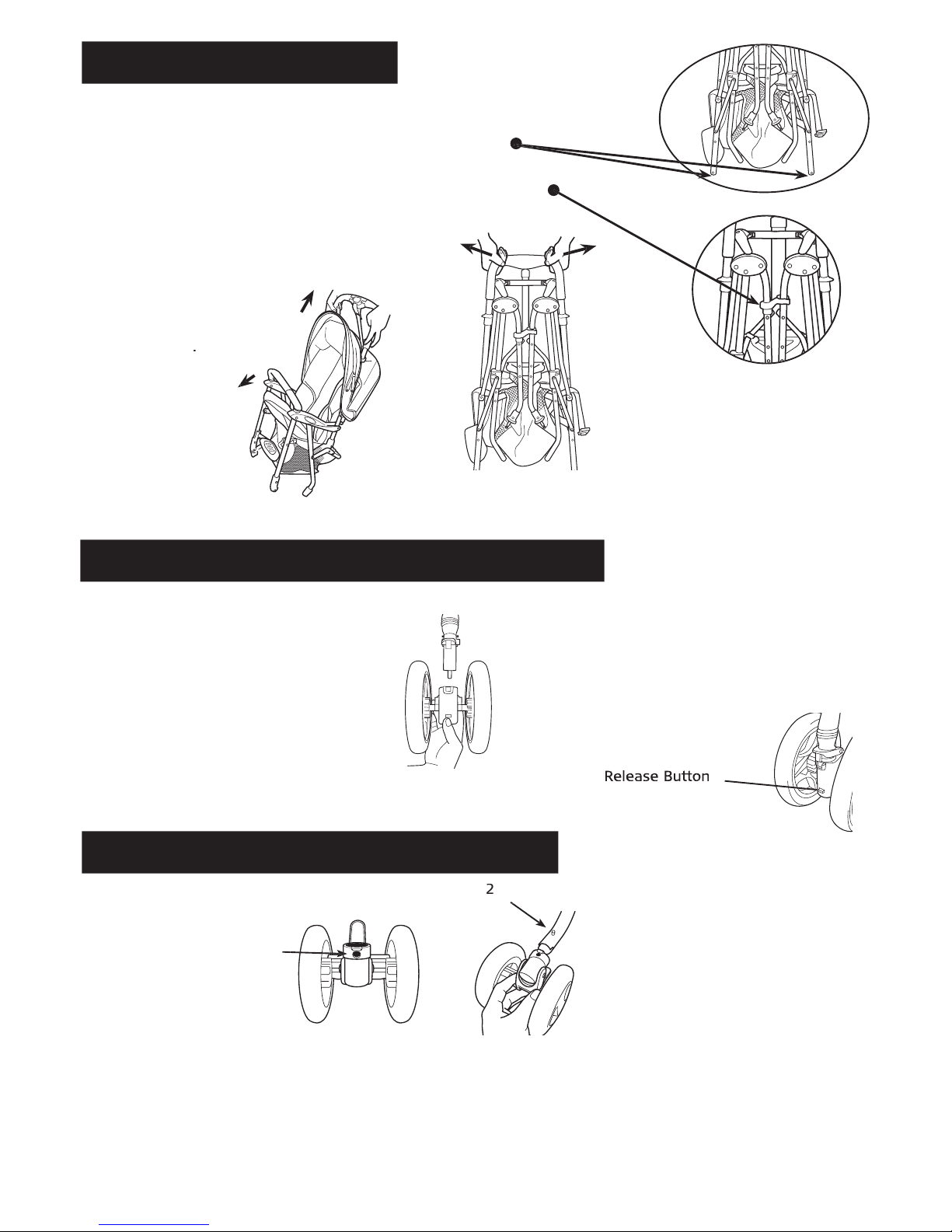 Release Button

2