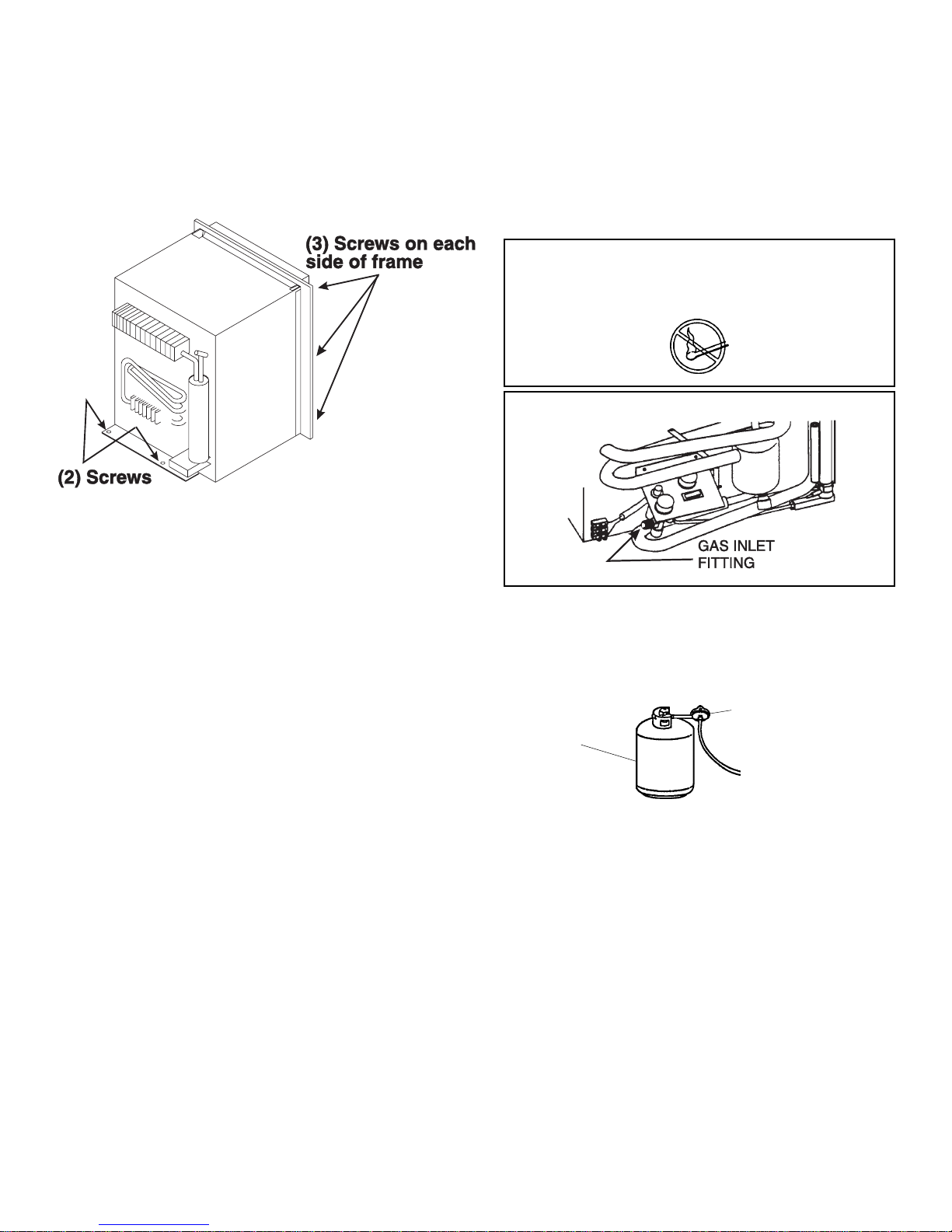 (3) Screws on each side of frame

(2) Screws

GAS INLET FITTING