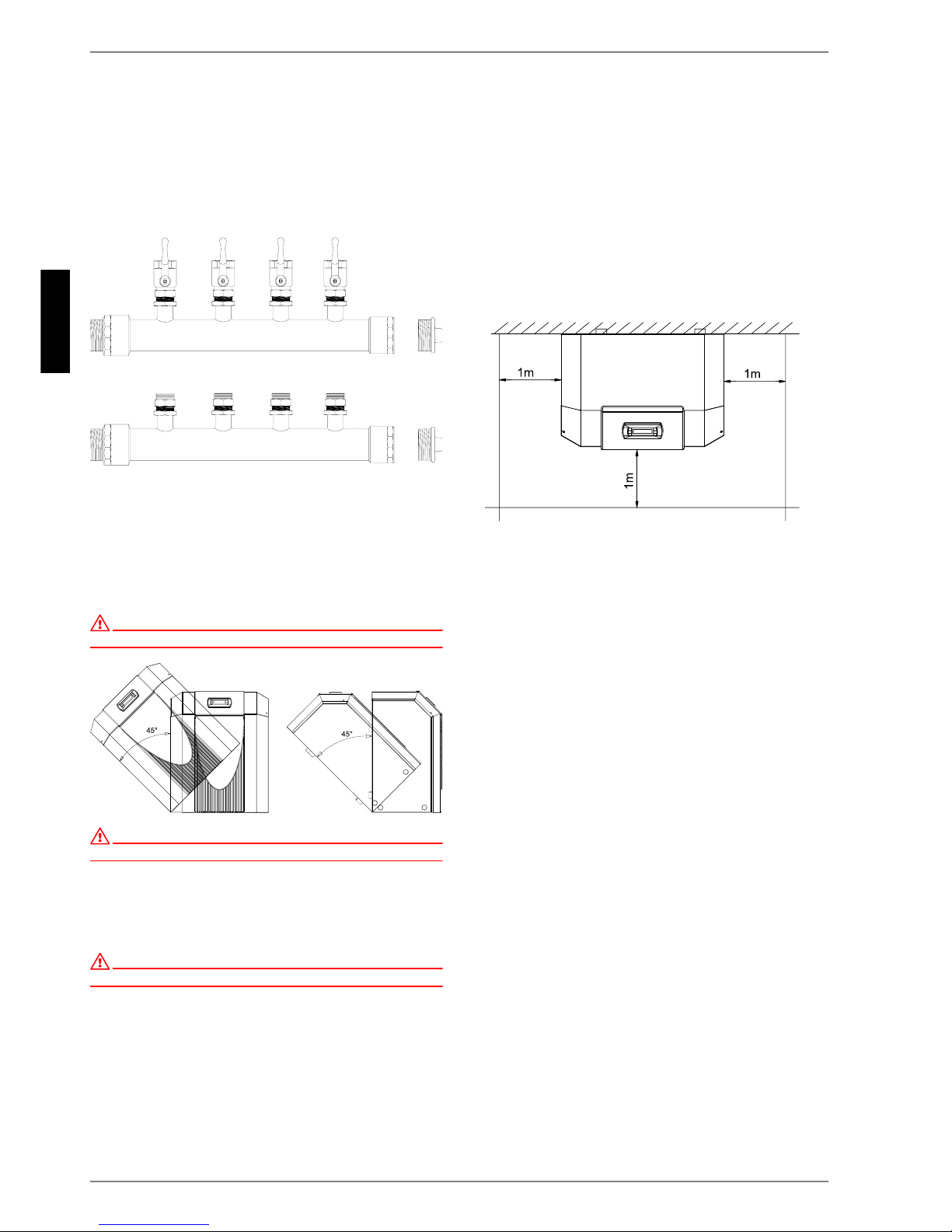 1m

1m

1m

45°

45°