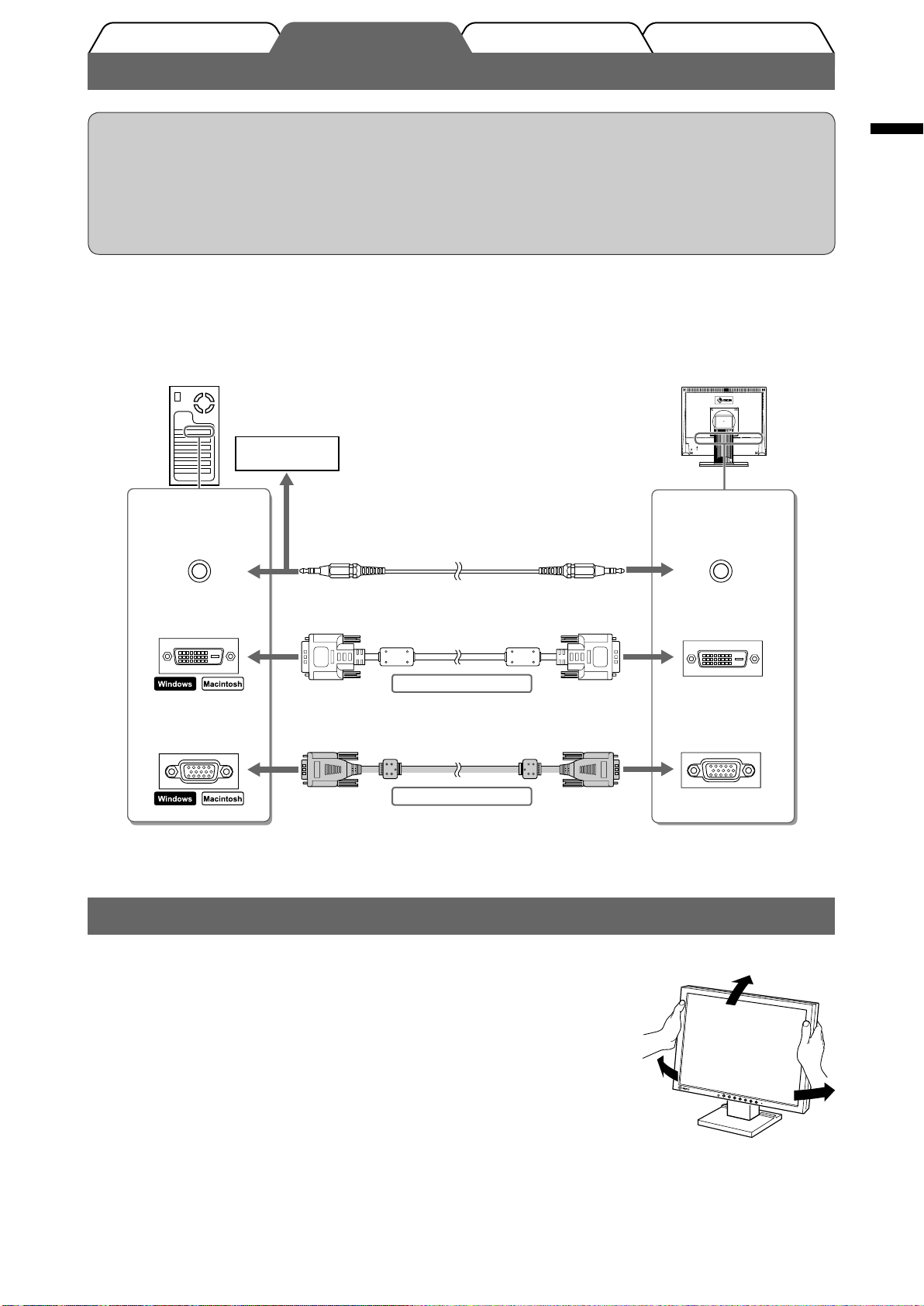 Windows

Macintosh

Windows

Macintosh