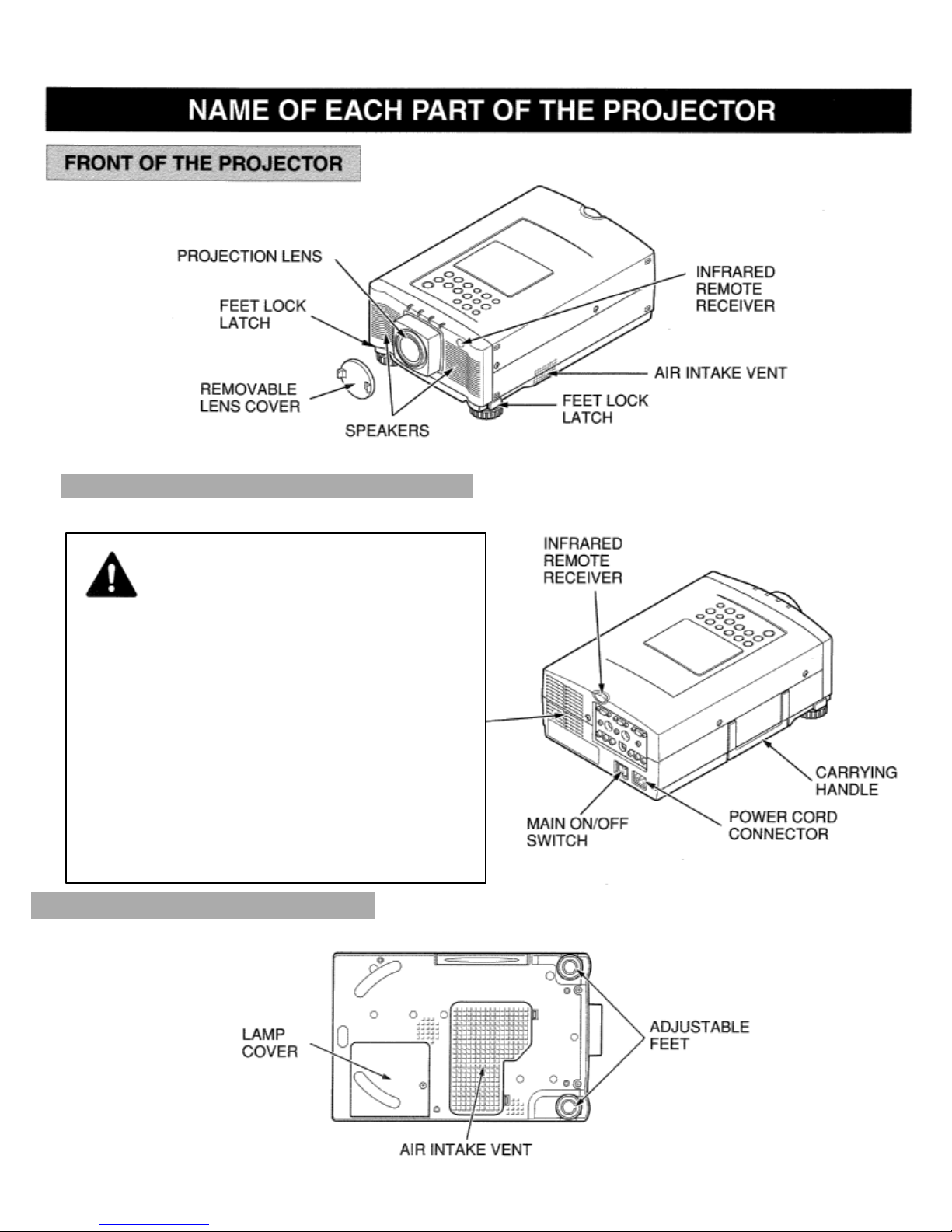 NAME OF EACH PART OF THE PROJECTOR

FRONT OF THE PROJECTOR

PROJECTION LENS

FEET LOCK LATCH

REMOVABLE LENS COVER

SPEAKERS

INFRARED REMOTE RECEIVER

AIR INTAKE VENT

FEET LOCK LATCH

INFRARED REMOTE RECEIVER

MAIN ON/OFF SWITCH

POWER CORD CONNECTOR

CARRYING HANDLE

LAMP COVER

AIR INTAKE VENT

ADJUSTABLE FEET