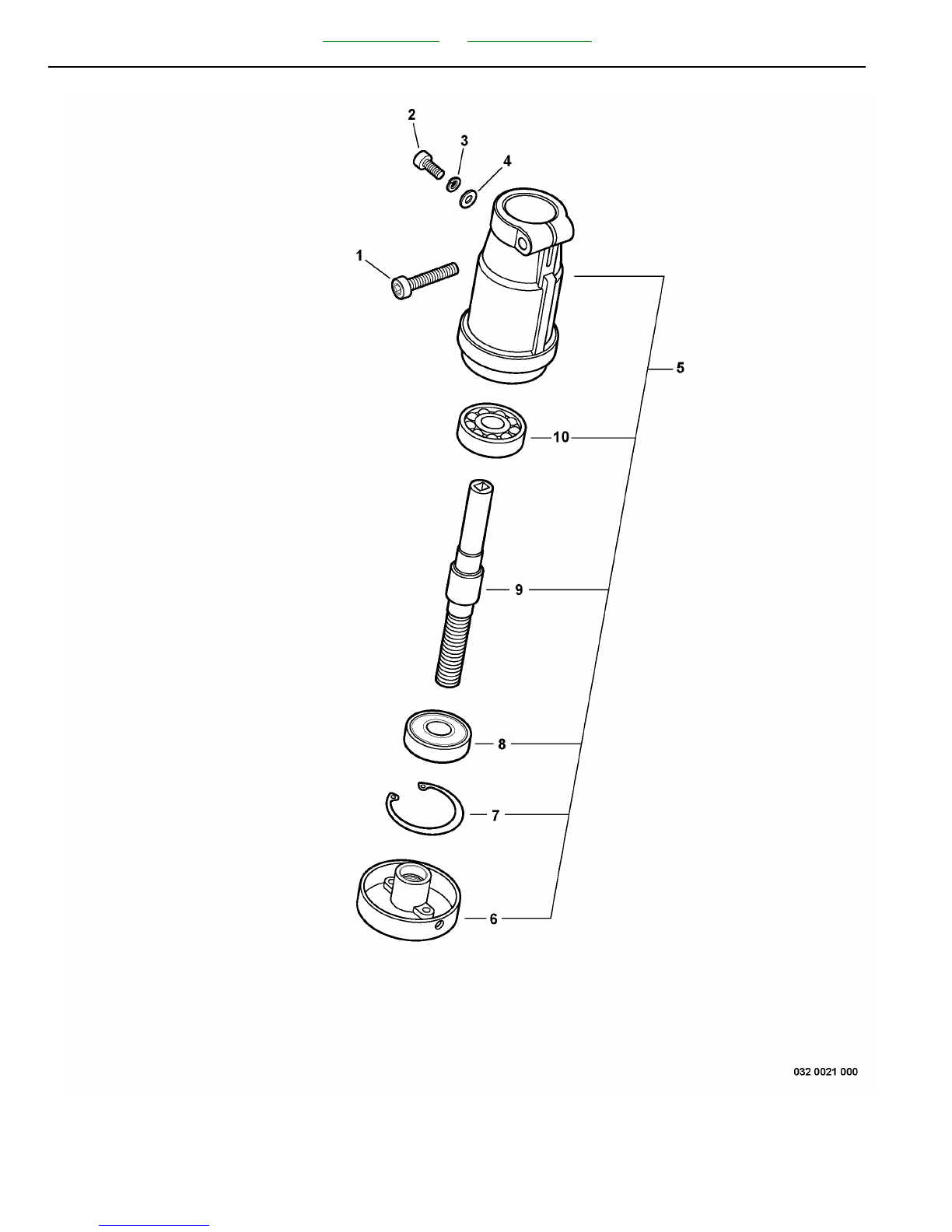 2
3
4
1
5
10
9
8
7
6

032 0021 000