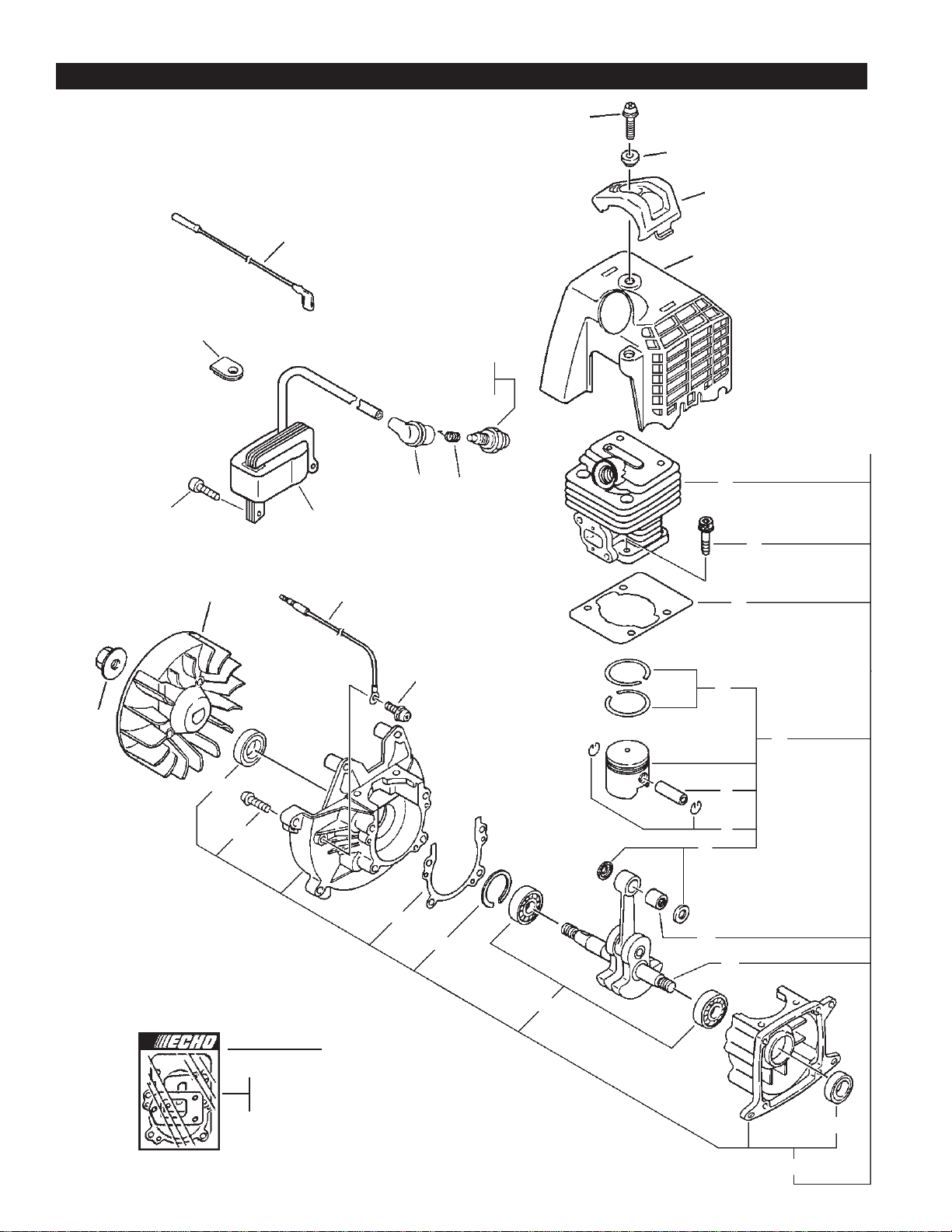 ECHO