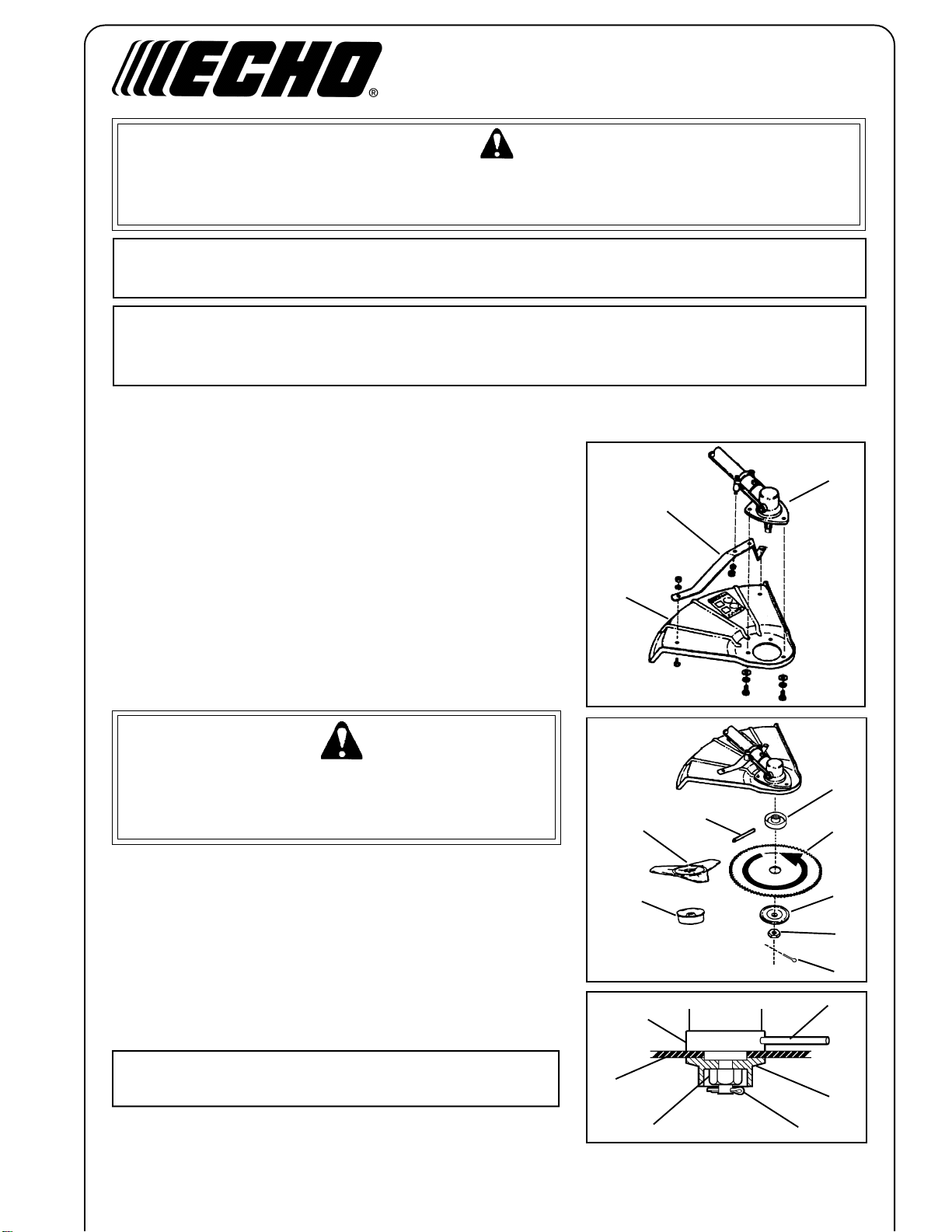 ECHO®