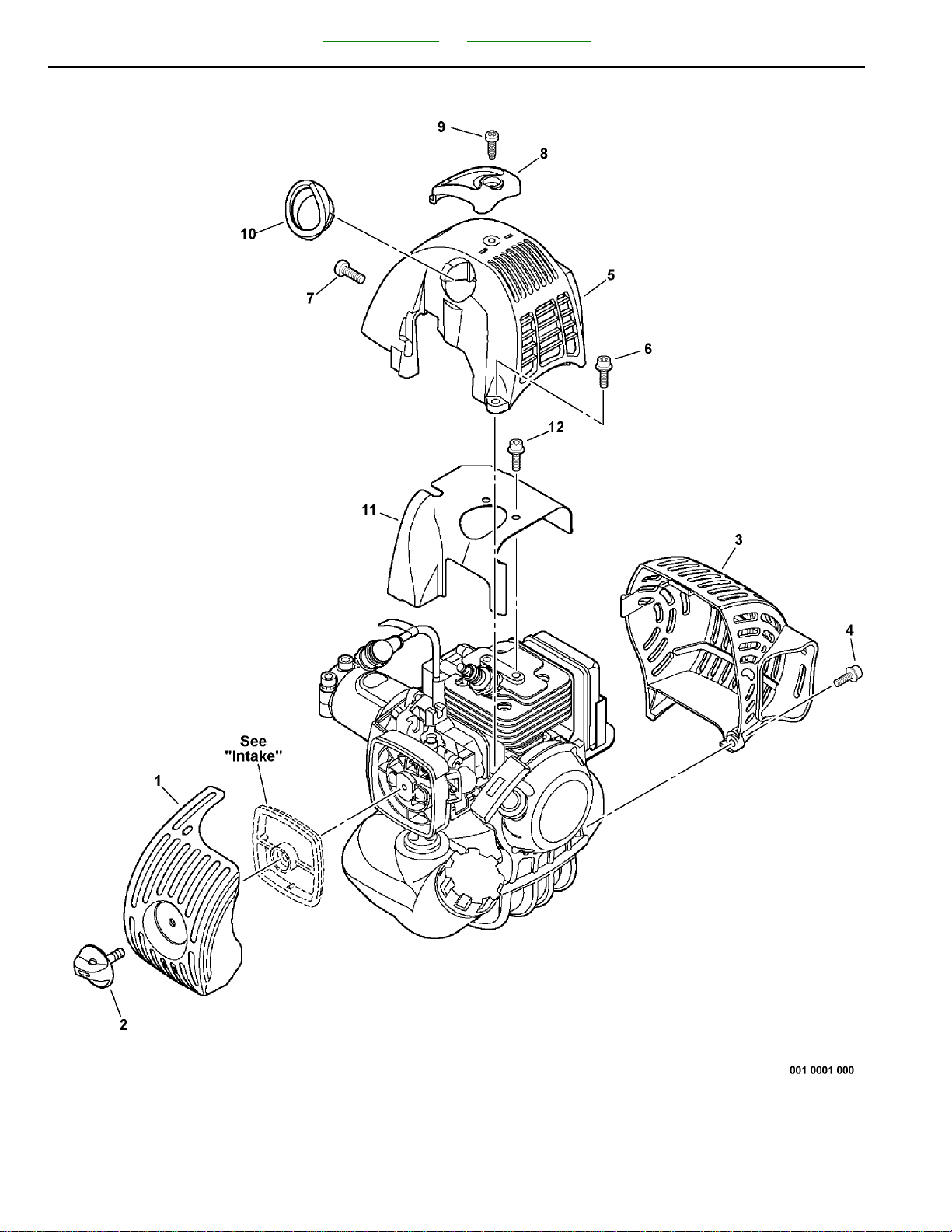 9

8

10

7

5

6

12

11

3

4

See "Intake"

1

2

001 0001 000