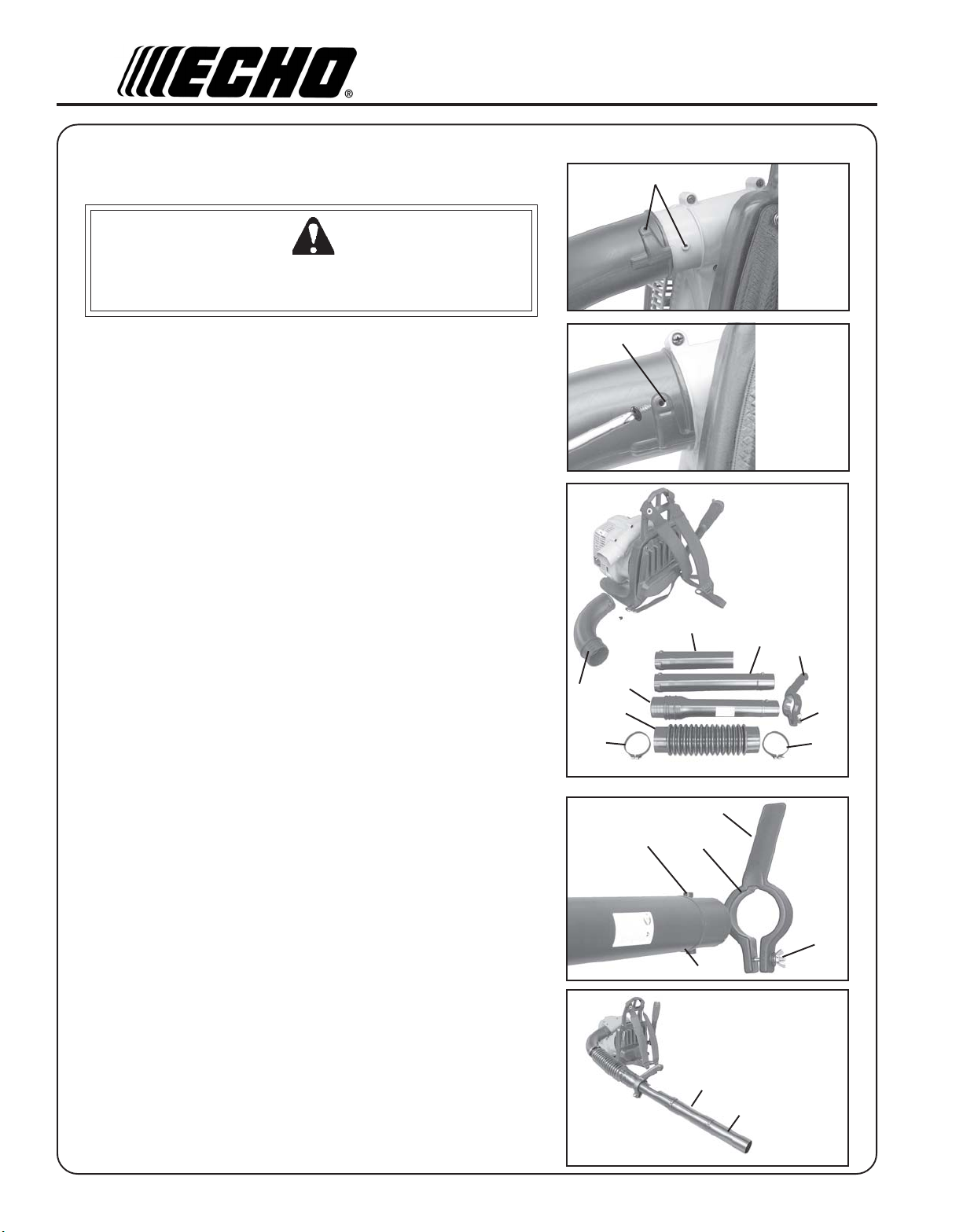 ECHO®