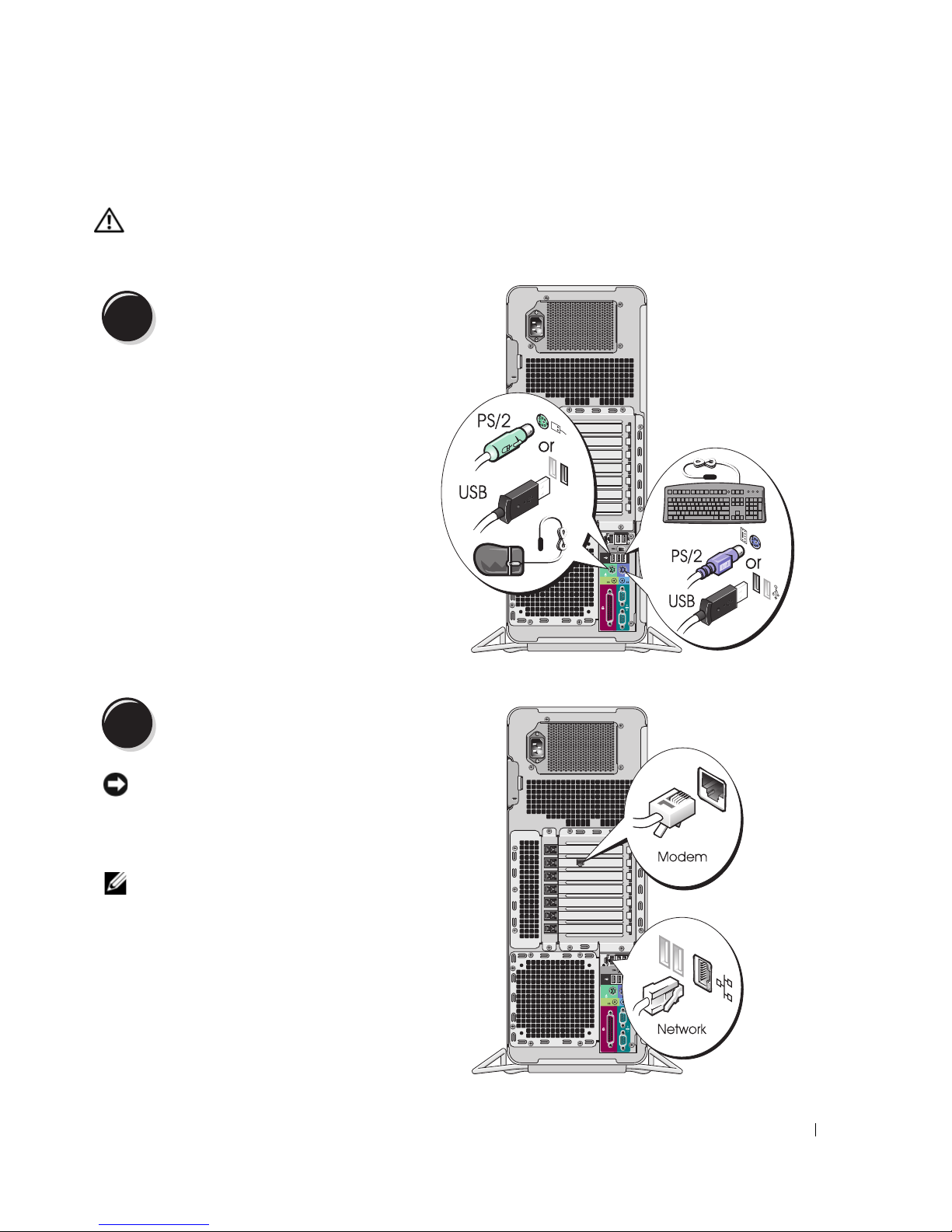 PS/2
or
USB

PS/2
or
USB

Modem

Network