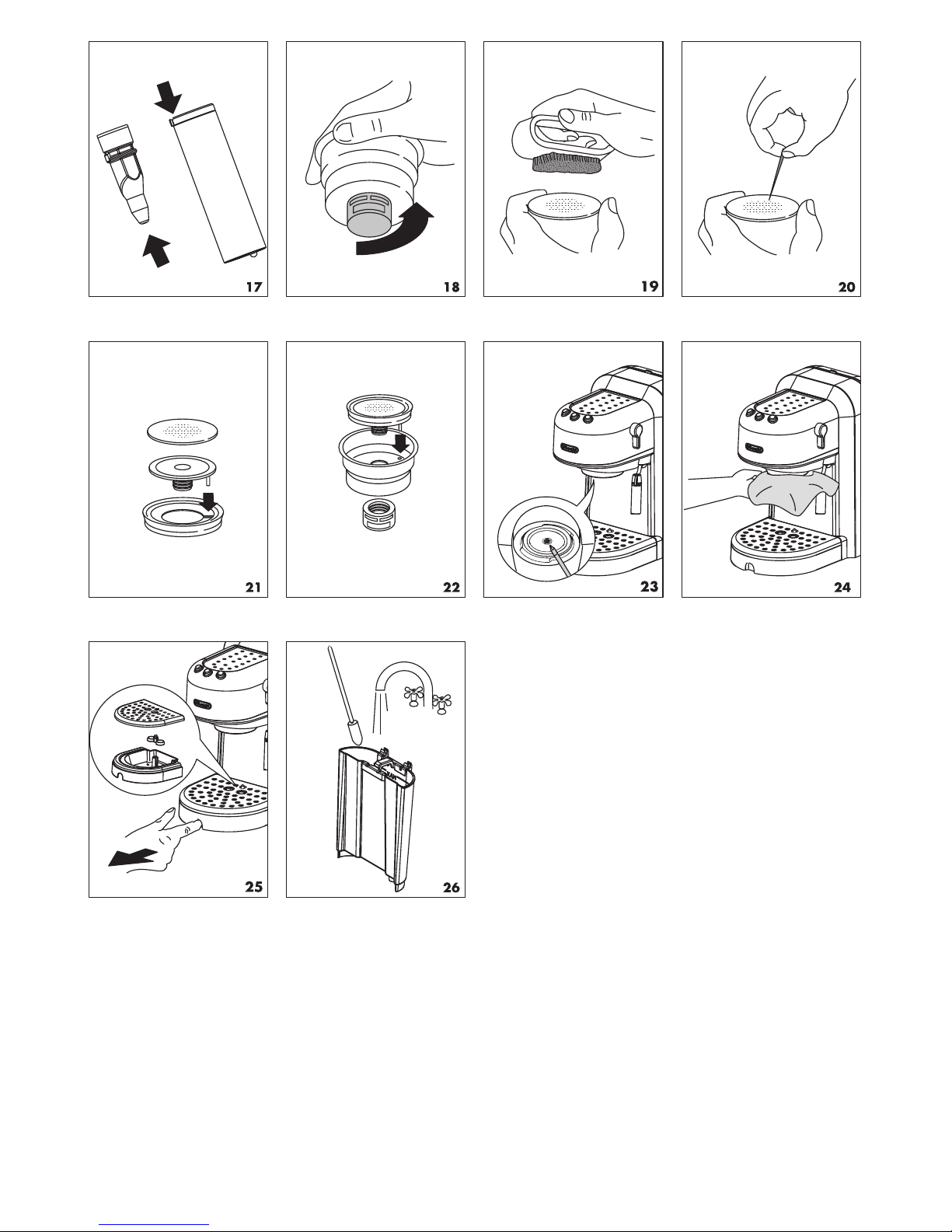 17

18

19

20

21

22

23

24

25

26