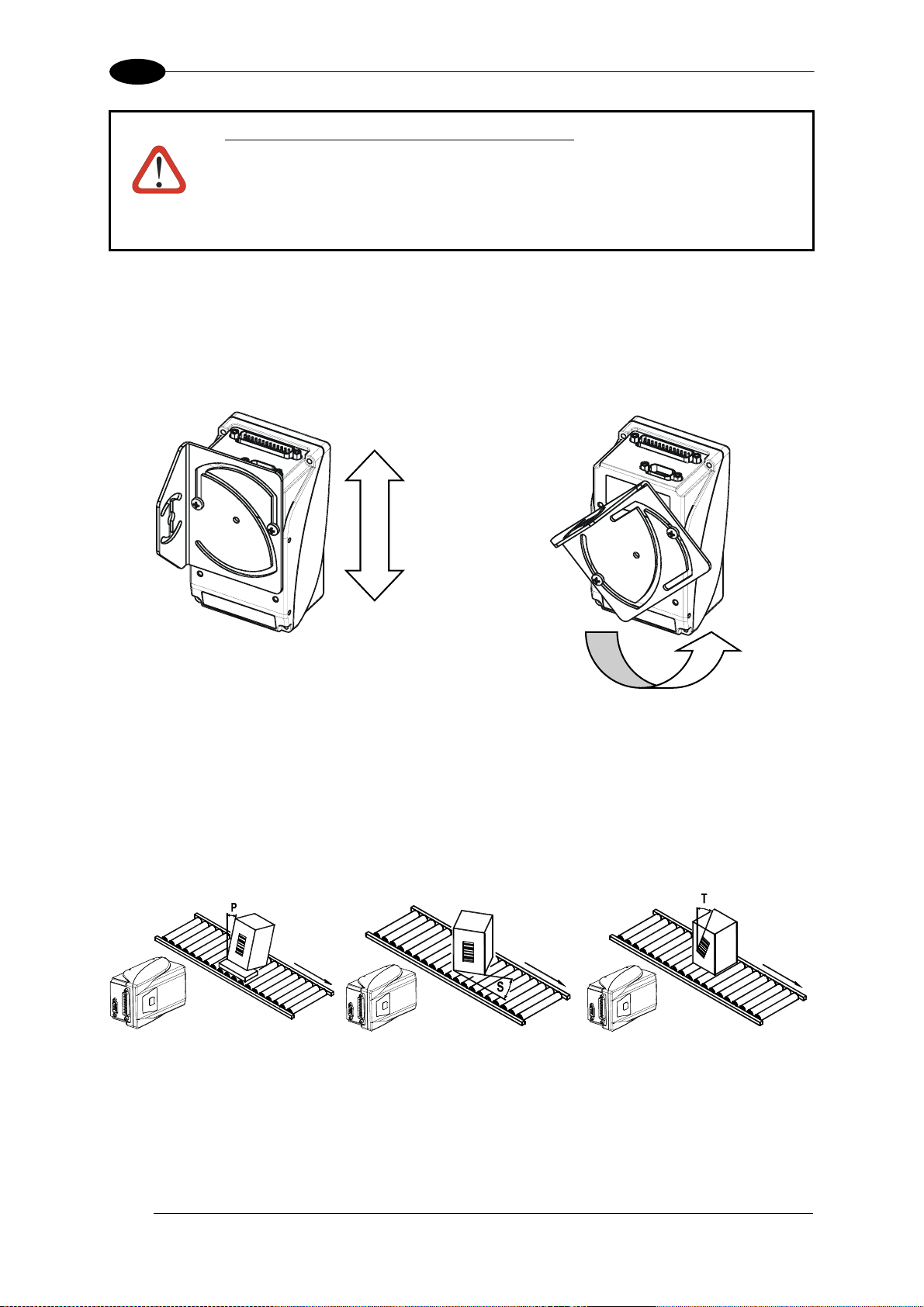 P

S

T