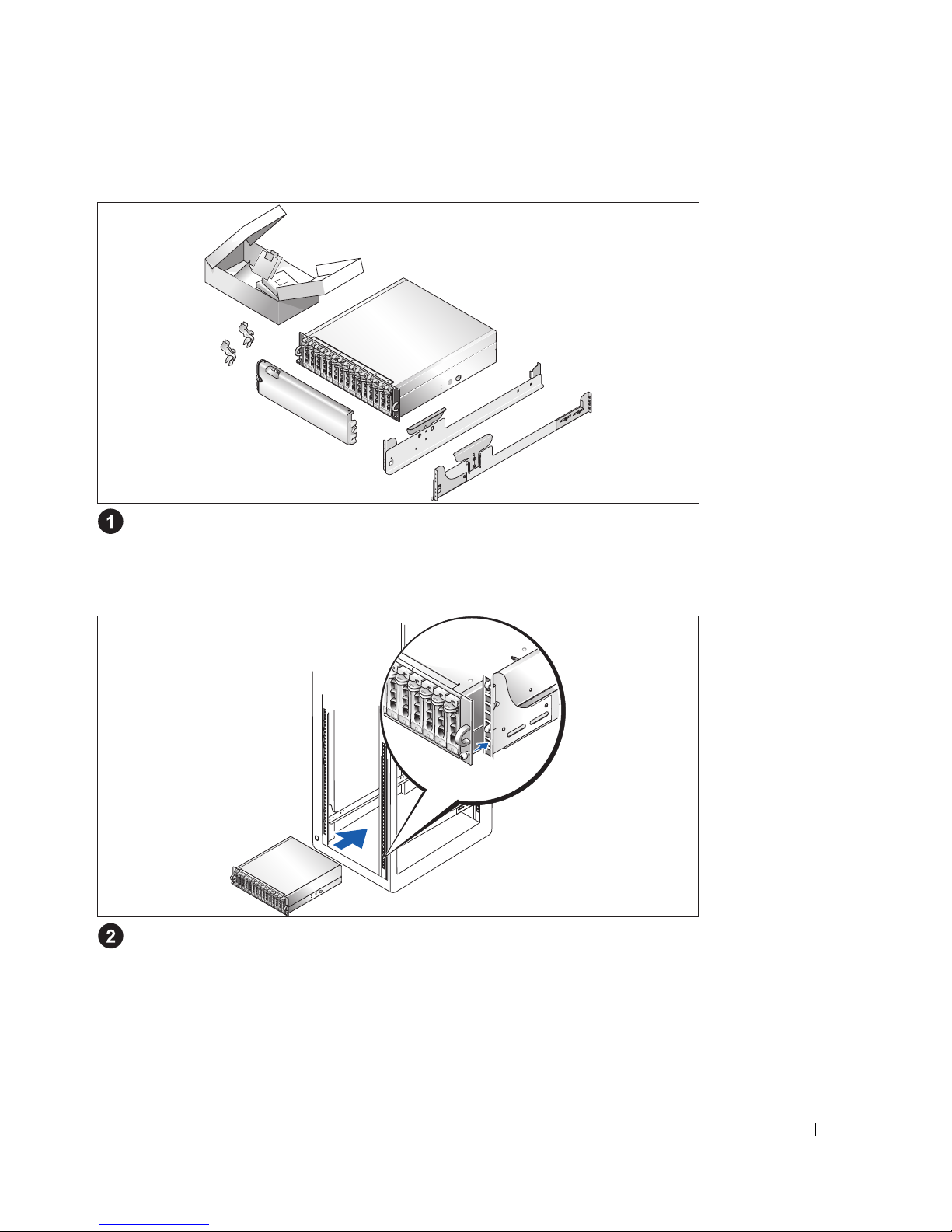 1

2