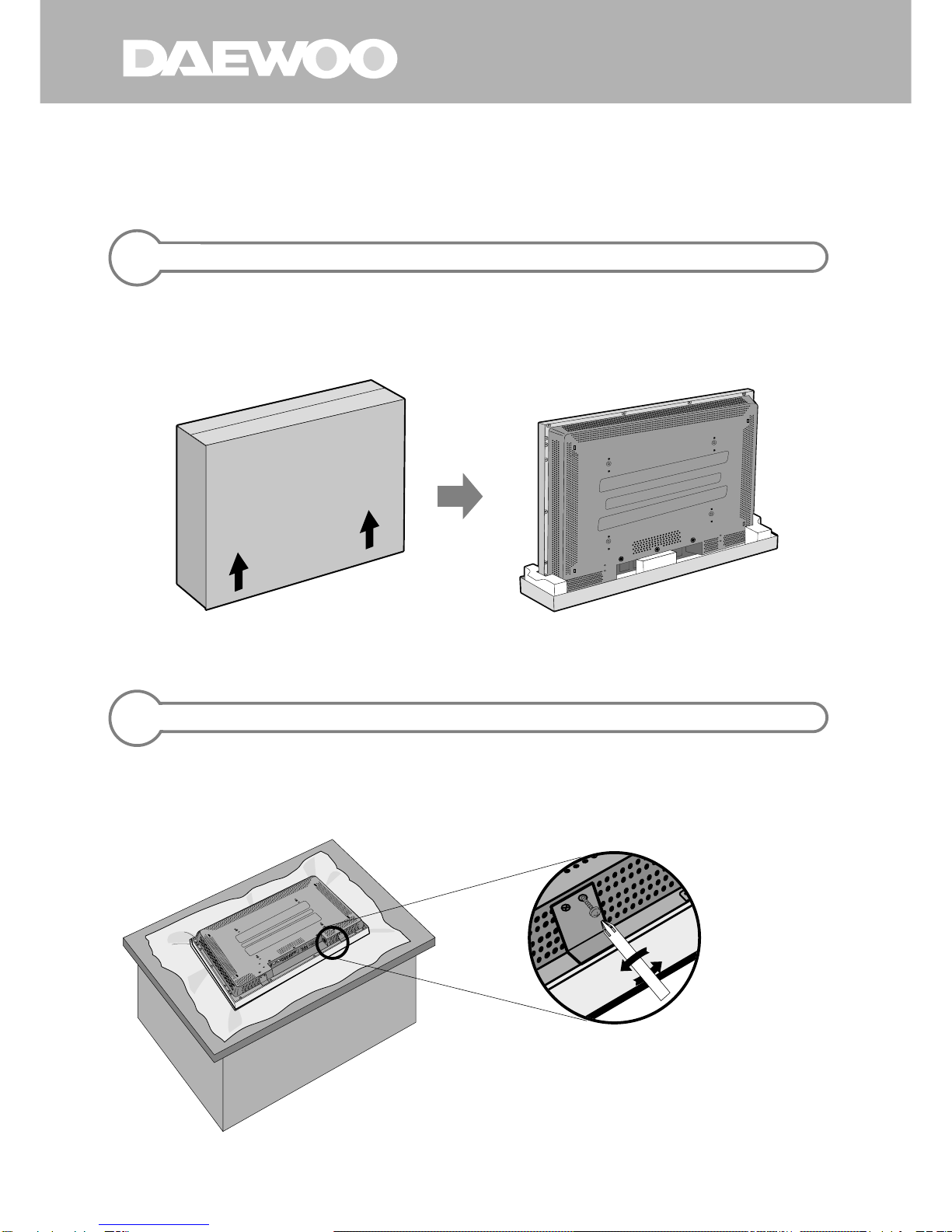 DAEWOO