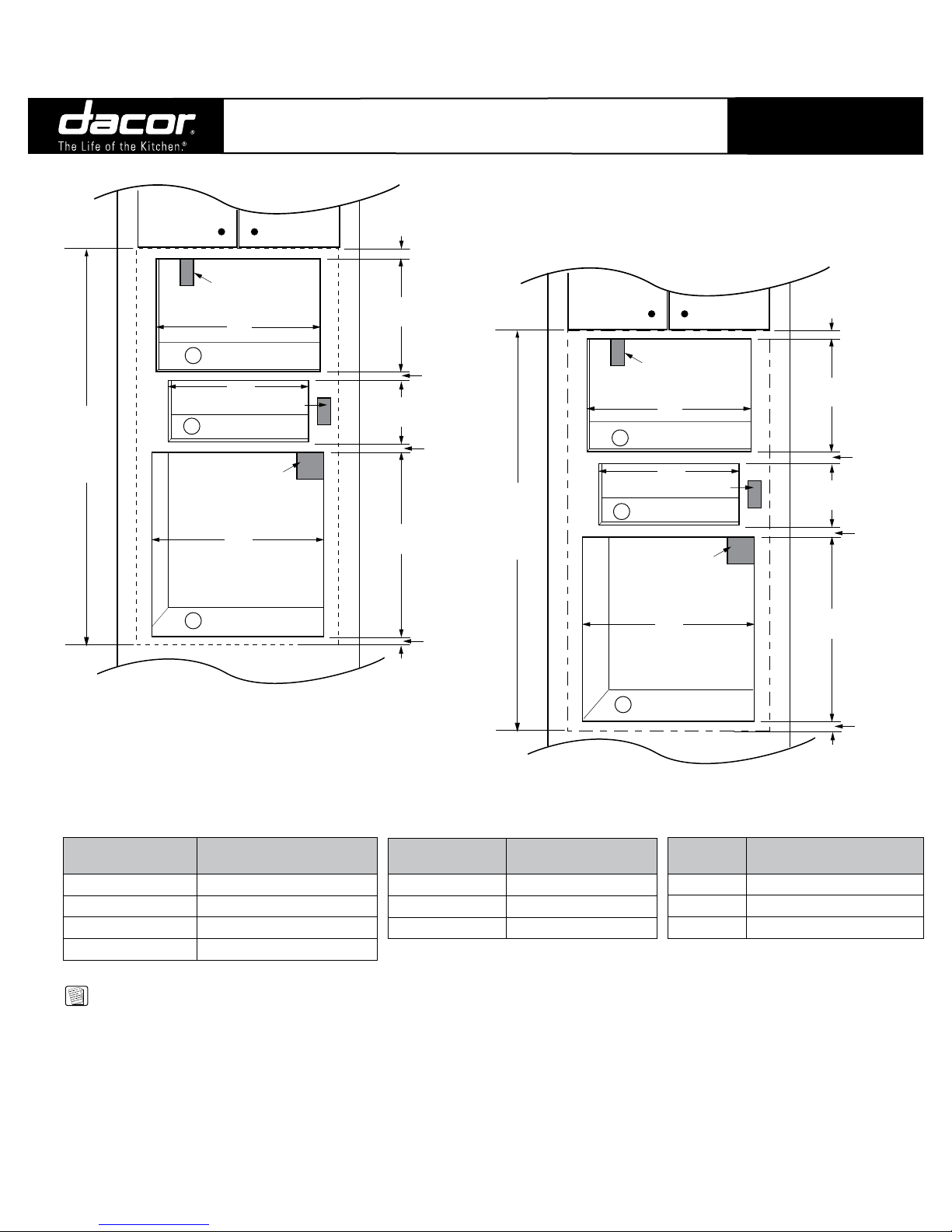 dacor®
The Life of the Kitchen.®